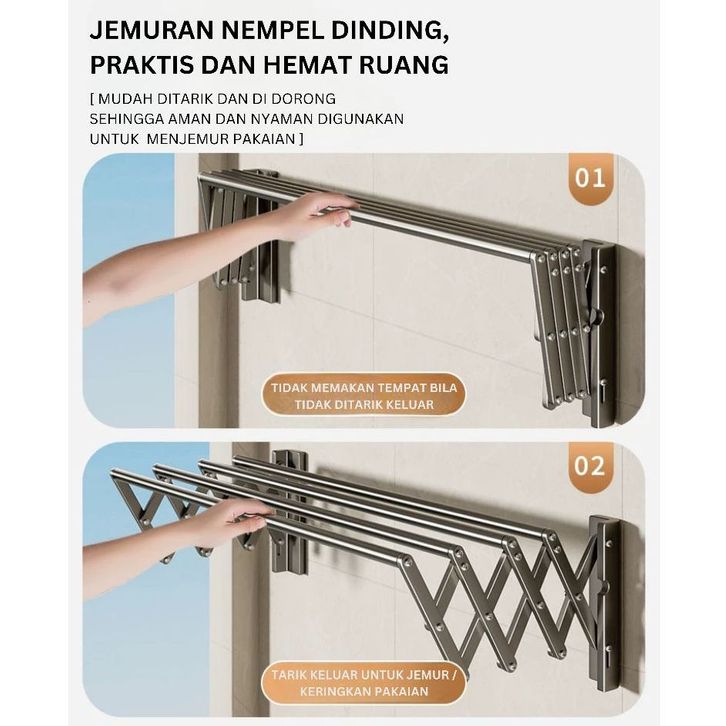 JEMURAN NEMPEL DINDING, PRAKTIS DAN HEMAT RUANG

[ MUDAH DITARIK DAN DI DORONG SEHINGGA AMAN DAN NYAMAN DIGUNAKAN UNTUK MENJEMUR PAKAIAN ]

01

TIDAK MEMAKAN TEMPAT BILA TIDAK DITARIK KELUAR

02

TARIK KELUAR UNTUK JEMUR / KERINGKAN PAKAIAN