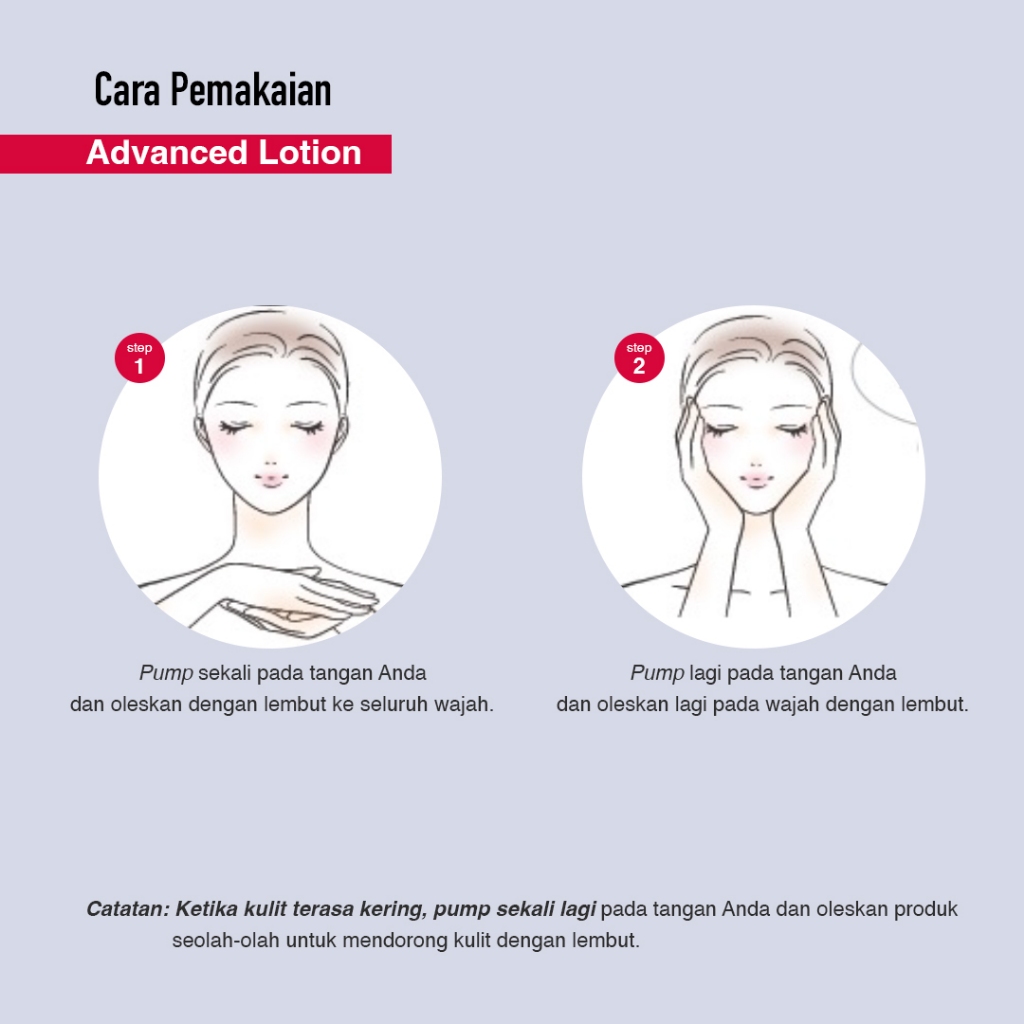 Cara Pemakaian

Advanced Lotion

step 1

Pump sekali pada tangan Anda dan oleskan dengan lembut ke seluruh wajah.

step 2

Pump lagi pada tangan Anda dan oleskan lagi pada wajah dengan lembut.

Catatan: Ketika kulit terasa kering, pump sekali lagi pada tangan Anda dan oleskan produk seolah-olah untuk mendorong kulit dengan lembut.