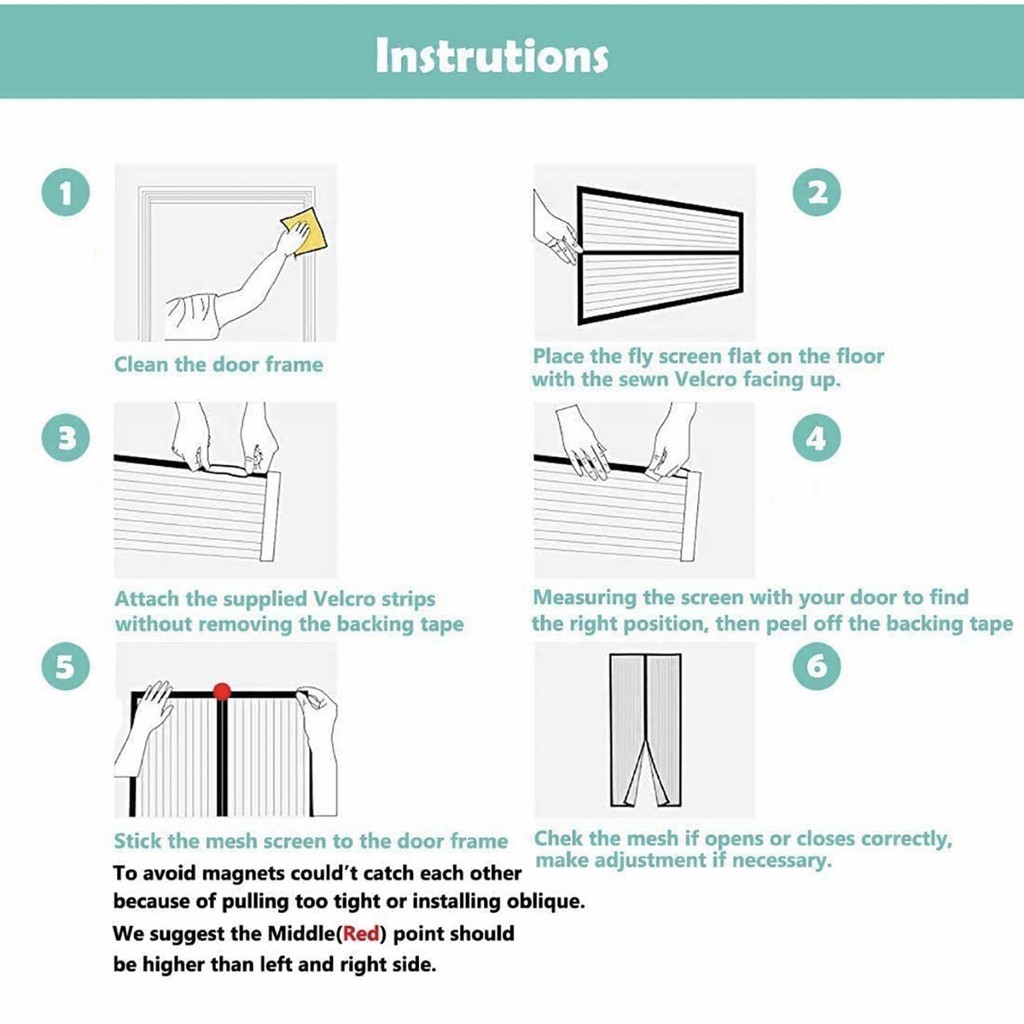 Instrutions

1

Clean the door frame

2

Place the fly screen flat on the floor with the sewn Velcro facing up.

3

Attach the supplied Velcro strips without removing the backing tape

4

Measuring the screen with your door to find the right position, then peel off the backing tape

5

Stick the mesh screen to the door frame

To avoid magnets could't catch each other because of pulling too tight or installing oblique. We suggest the Middle(Red) point should be higher than left and right side.

6

Chek the mesh if opens or closes correctly, make adjustment if necessary.