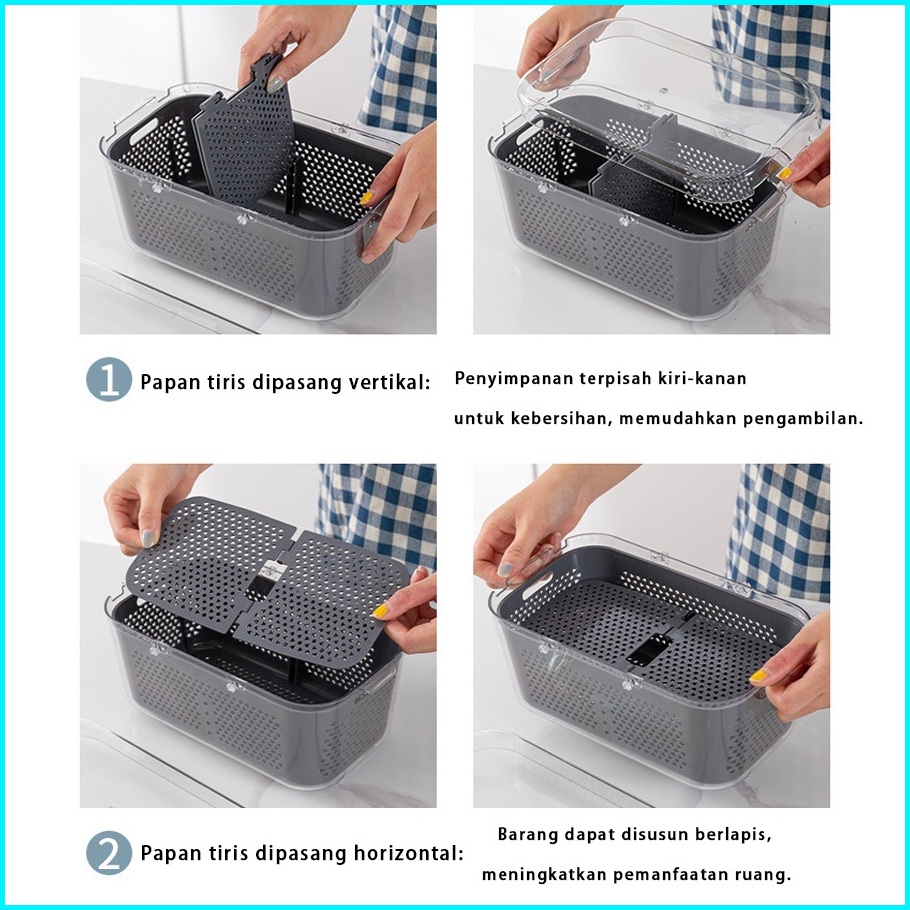 1 Papan tiris dipasang vertikal: Penyimpanan terpisah kiri-kanan untuk kebersihan, memudahkan pengambilan.

2 Papan tiris dipasang horizontal: Barang dapat disusun berlapis, meningkatkan pemanfaatan ruang.