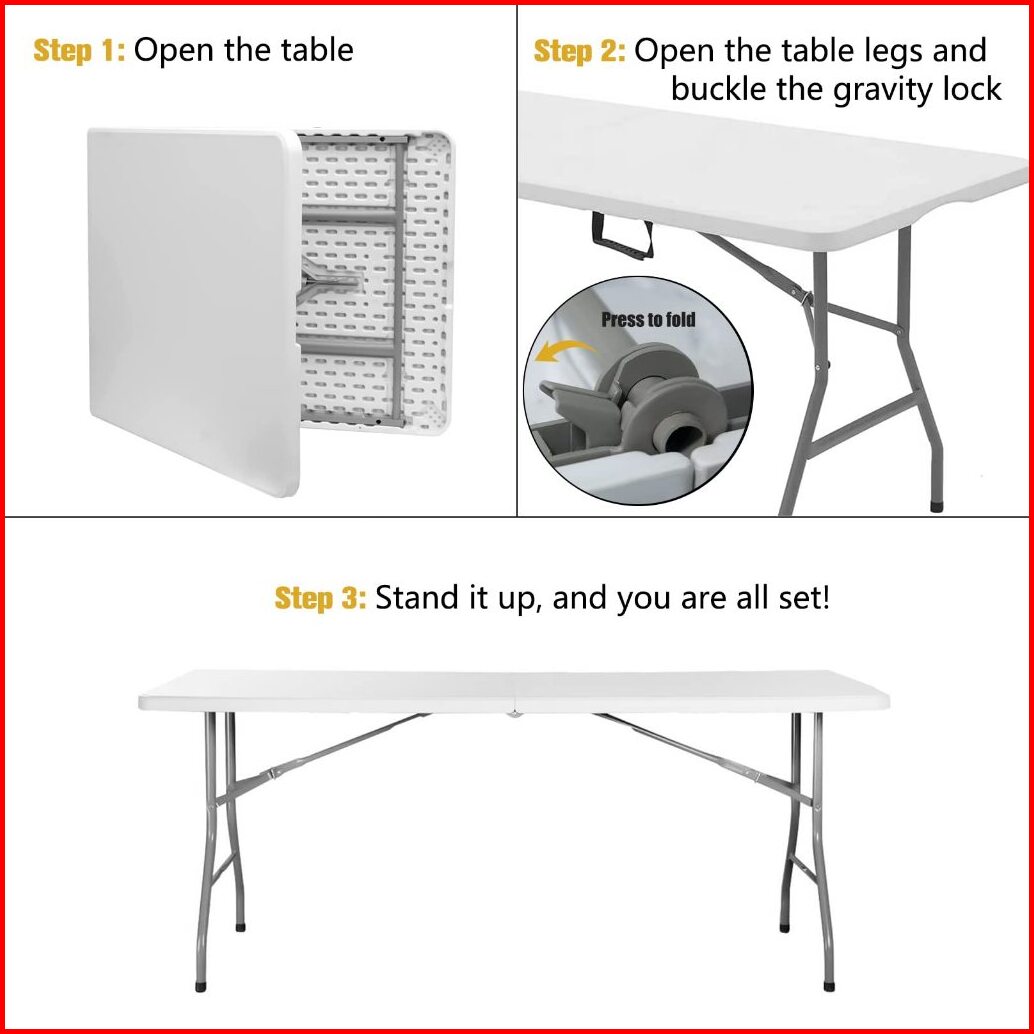 Step 1: Open the table

Step 2: Open the table legs and buckle the gravity lock

Press to fold

Step 3: Stand it up, and you are all set!