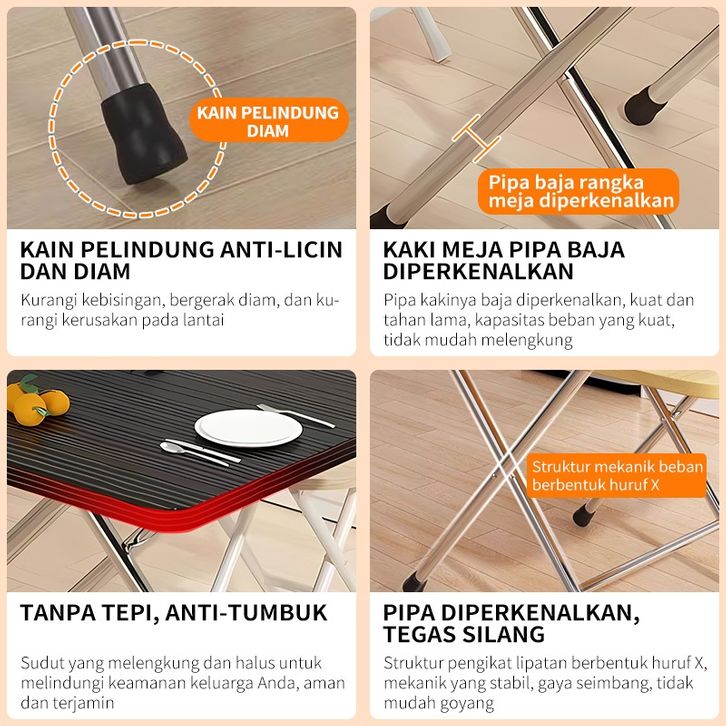 KAIN PELINDUNG DIAM

KAIN PELINDUNG ANTI-LICIN DAN DIAM

Kurangi kebisingan, bergerak diam, dan kurangi kerusakan pada lantai

Pipa baja rangka meja diperkenalkan

KAKI MEJA PIPA BAJA DIPERKENALKAN

Pipa kakinya baja diperkenalkan, kuat dan tahan lama, kapasitas beban yang kuat, tidak mudah melengkung

TANPA TEPI, ANTI-TUMBUK

Sudut yang melengkung dan halus untuk melindungi keamanan keluarga Anda, aman dan terjamin

Struktur mekanik beban berbentuk huruf X

PIPA DIPERKENALKAN, TEGAS SILANG

Struktur pengikat lipatan berbentuk huruf X, mekanik yang stabil, gaya seimbang, tidak mudah goyang