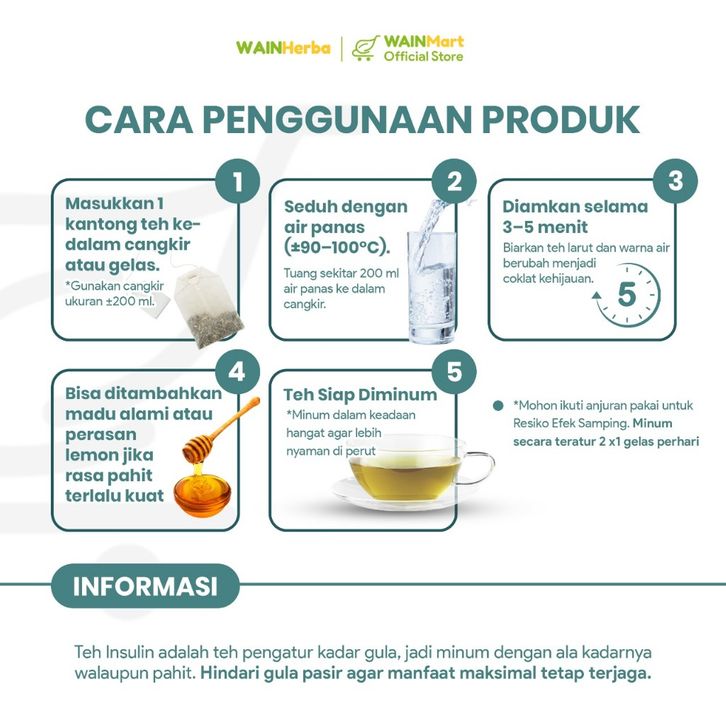 WAINHerba | WAINMart Official Store

CARA PENGGUNAAN PRODUK

1
Masukkan 1 kantong teh ke-dalam cangkir atau gelas.
*Gunakan cangkir ukuran ±200 ml.

2
Seduh dengan air panas (±90–100°C).
Tuang sekitar 200 ml air panas ke dalam cangkir.

3
Diamkan selama 3–5 menit
Biarkan teh larut dan warna air berubah menjadi coklat kehijauan.
5

4
Bisa ditambahkan madu alami atau perasan lemon jika rasa pahit terlalu kuat

5
Teh Siap Diminum
*Minum dalam keadaan hangat agar lebih nyaman di perut

*Mohon ikuti anjuran pakai untuk Resiko Efek Samping. Minum secara teratur 2 x1 gelas perhari

INFORMASI

Teh Insulin adalah teh pengatur kadar gula, jadi minum dengan ala kadarnya walaupun pahit. Hindari gula pasir agar manfaat maksimal tetap terjaga.