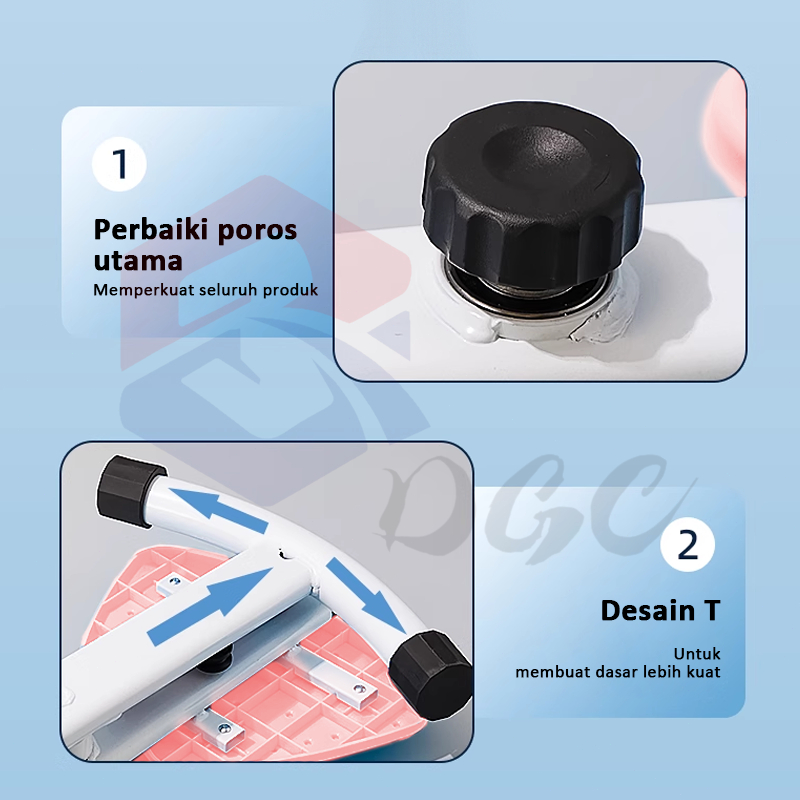 1

Perbaiki poros utama

Memperkuat seluruh produk

DGC

2

Desain T

Untuk
membuat dasar lebih kuat