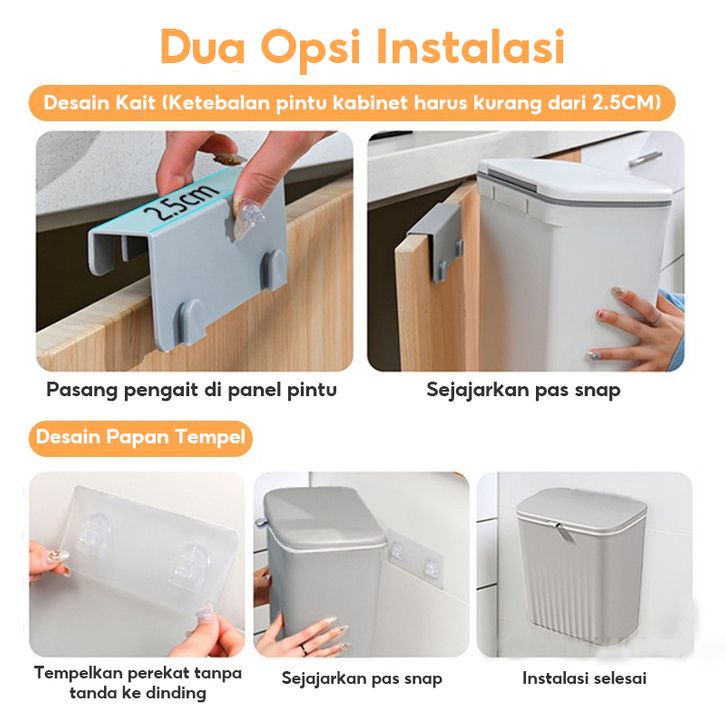 Dua Opsi Instalasi

Desain Kait (Ketebalan pintu kabinet harus kurang dari 2.5CM)

2.5cm

Pasang pengait di panel pintu

Sejajarkan pas snap

Desain Papan Tempel

Tempelkan perekat tanpa tanda ke dinding

Sejajarkan pas snap

Instalasi selesai