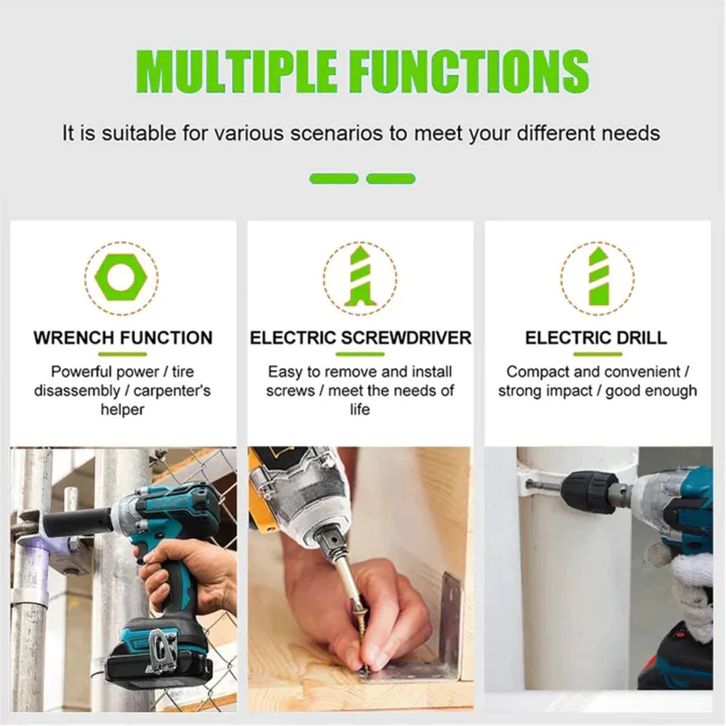 MULTIPLE FUNCTIONS

It is suitable for various scenarios to meet your different needs

WRENCH FUNCTION

Powerful power / tire disassembly / carpenter's helper

ELECTRIC SCREWDRIVER

Easy to remove and install screws / meet the needs of life

ELECTRIC DRILL

Compact and convenient / strong impact / good enough