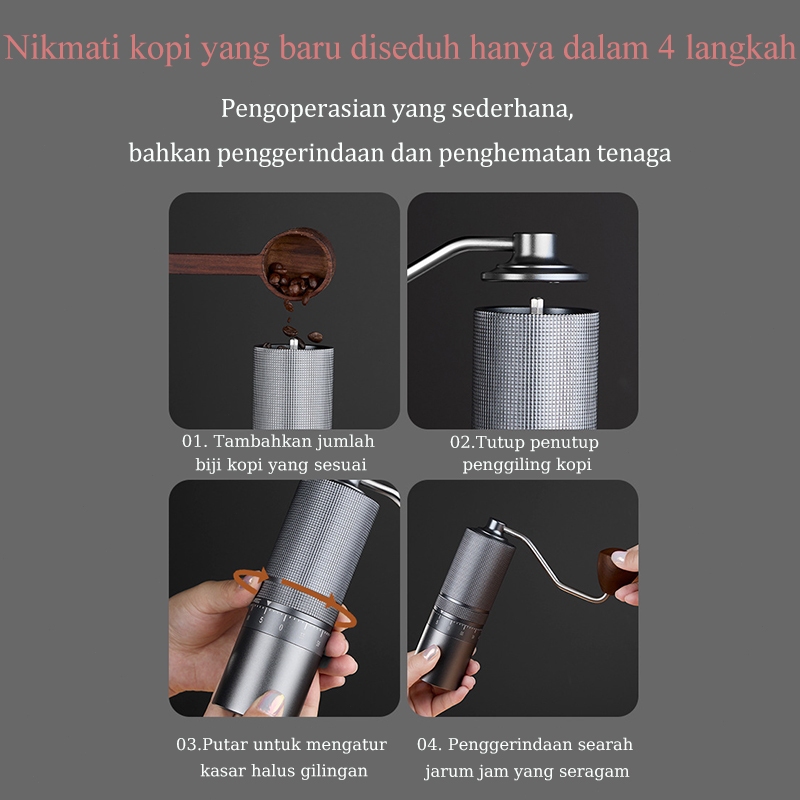 Nikmati kopi yang baru diseduh hanya dalam 4 langkah

Pengoperasian yang sederhana,
bahkan penggerindaan dan penghematan tenaga

01. Tambahkan jumlah biji kopi yang sesuai

02.Tutup penutup penggiling kopi

03.Putar untuk mengatur kasar halus gilingan

04. Penggerindaan searah jarum jam yang seragam