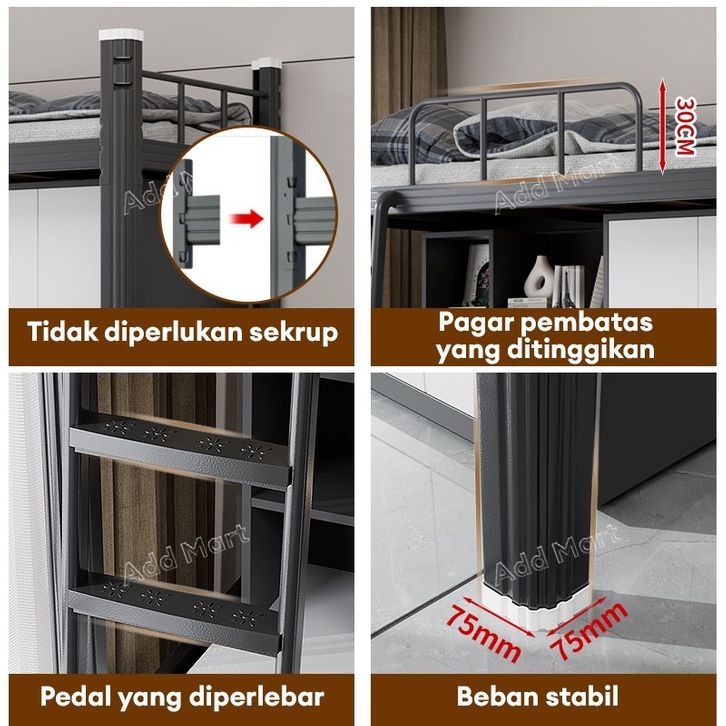 Add Mart

Tidak diperlukan sekrup

30CM

Add Mart

Pagar pembatas yang ditinggikan

Add Mart

Pedal yang diperlebar

Add Mart

75mm

75mm

Beban stabil