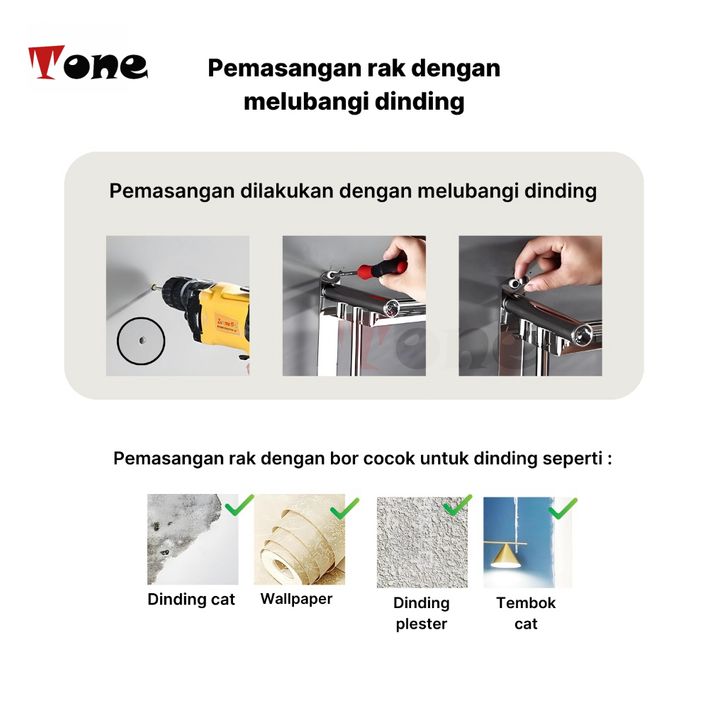 Tone

Pemasangan rak dengan melubangi dinding

Pemasangan dilakukan dengan melubangi dinding

Tone

Pemasangan rak dengan bor cocok untuk dinding seperti :

Dinding cat

Wallpaper

Dinding plester

Tembok cat