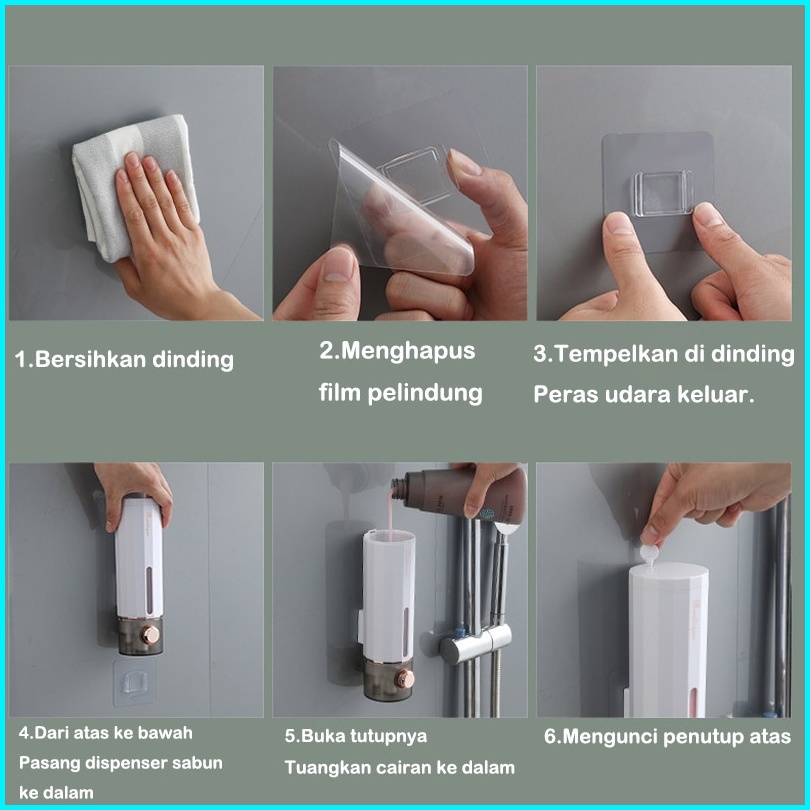 1.Bersihkan dinding

2.Menghapus film pelindung

3.Tempelkan di dinding Peras udara keluar.

4.Dari atas ke bawah Pasang dispenser sabun ke dalam

5.Buka tutupnya Tuangkan cairan ke dalam

6.Mengunci penutup atas