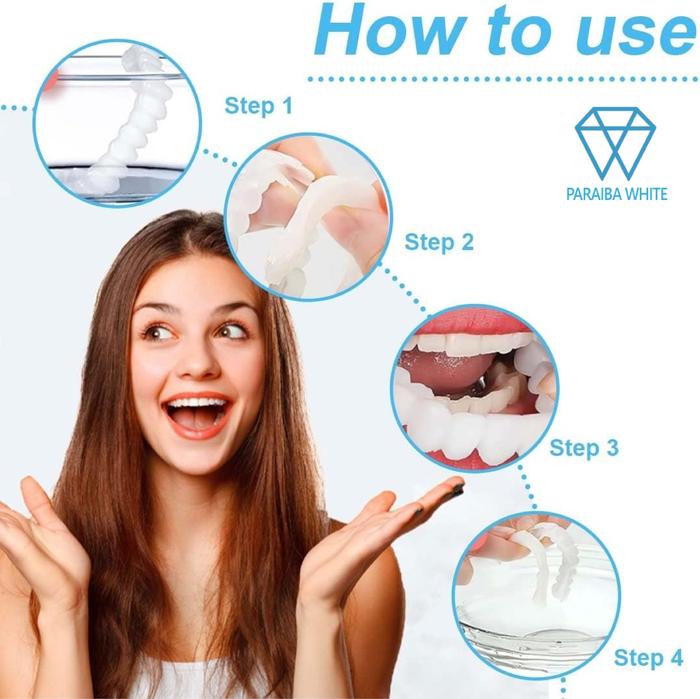 How to use

Step 1

PARAIBA WHITE

Step 2

Step 3

Step 4