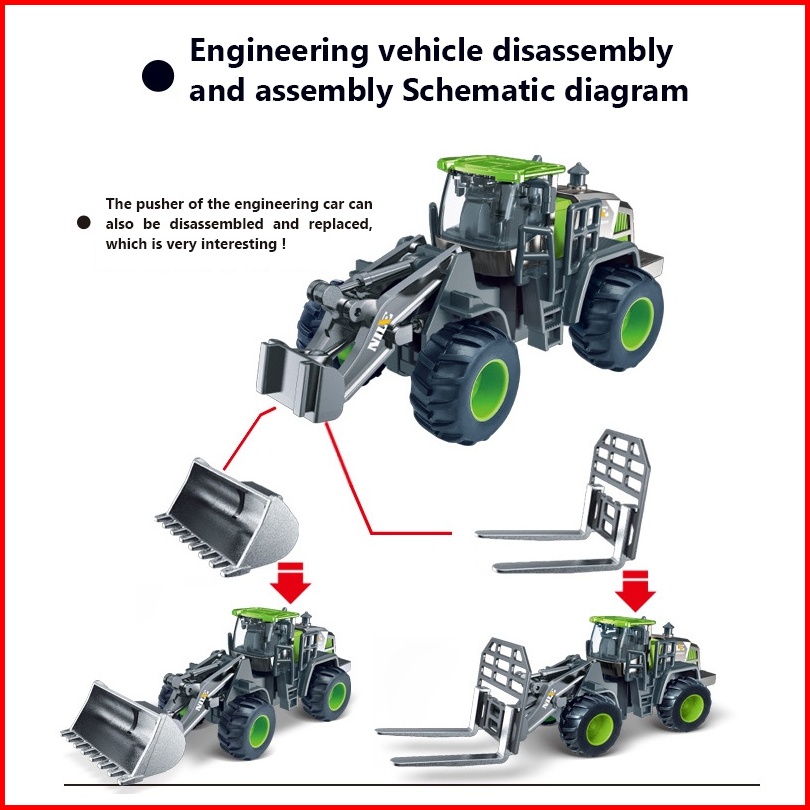 Engineering vehicle disassembly and assembly Schematic diagram

The pusher of the engineering car can also be disassembled and replaced, which is very interesting !