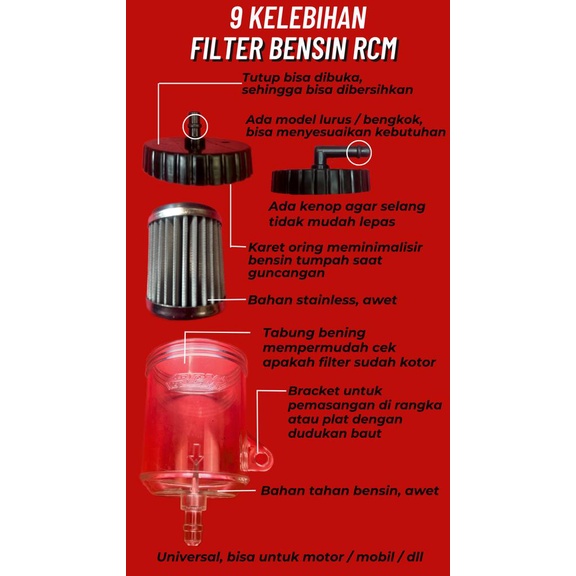 9 KELEBIHAN
FILTER BENSIN RCM

Tutup bisa dibuka, sehingga bisa dibersihkan

Ada model lurus / bengkok, bisa menyesuaikan kebutuhan

Ada kenop agar selang tidak mudah lepas

Karet oring meminimalisir bensin tumpah saat guncangan

Bahan stainless, awet

Tabung bening mempermudah cek apakah filter sudah kotor

Bracket untuk pemasangan di rangka atau plat dengan dudukan baut

Bahan tahan bensin, awet

Universal, bisa untuk motor / mobil / dll