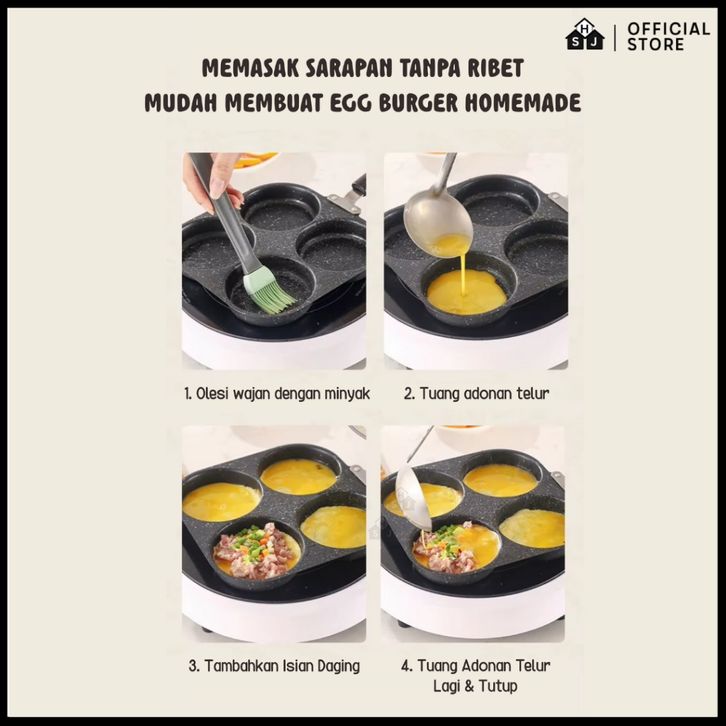 H
S J
OFFICIAL STORE

MEMASAK SARAPAN TANPA RIBET
MUDAH MEMBUAT EGG BURGER HOMEMADE

1. Olesi wajan dengan minyak

2. Tuang adonan telur

3. Tambahkan Isian Daging

4. Tuang Adonan Telur Lagi & Tutup