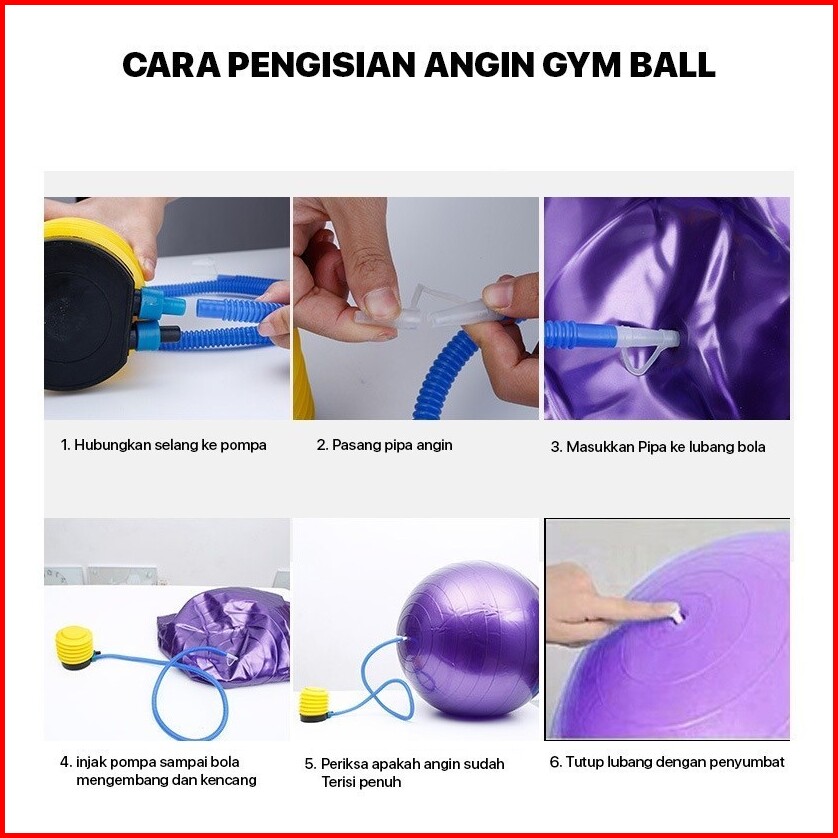 CARA PENGISIAN ANGIN GYM BALL

1. Hubungkan selang ke pompa

2. Pasang pipa angin

3. Masukkan Pipa ke lubang bola

4. injak pompa sampai bola mengembang dan kencang

5. Periksa apakah angin sudah Terisi penuh

6. Tutup lubang dengan penyumbat