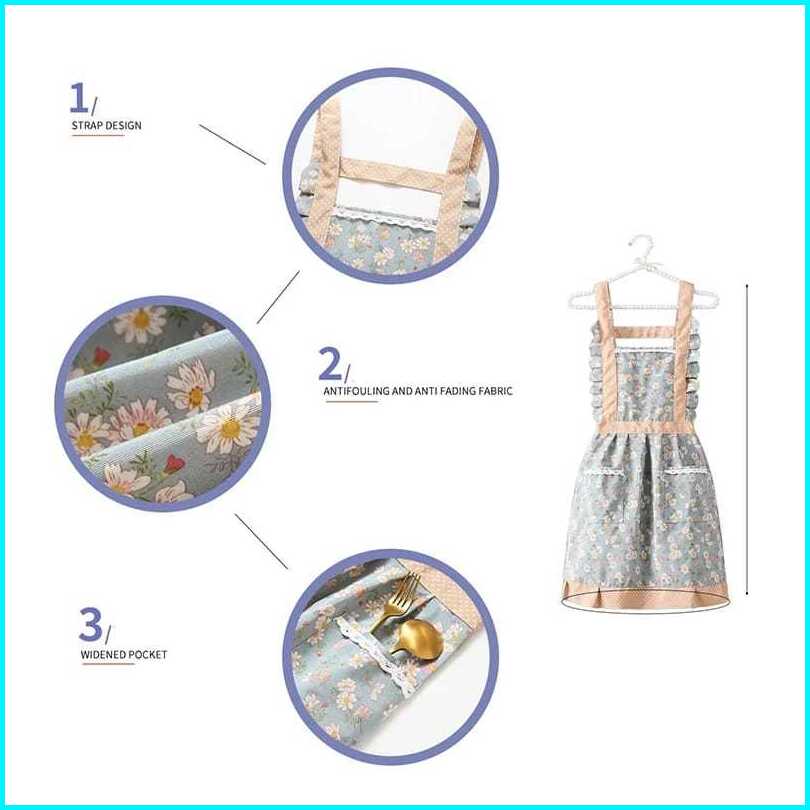 1/
STRAP DESIGN

2/
ANTIFOULING AND ANTI FADING FABRIC

3/
WIDENED POCKET