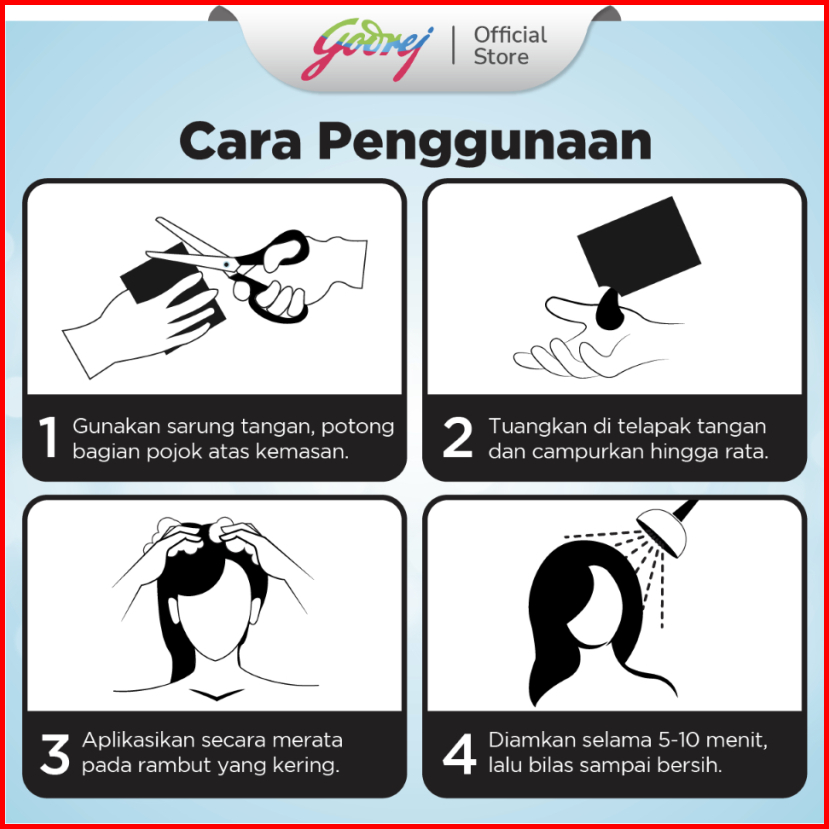 Godrej | Official Store

Cara Penggunaan

1 Gunakan sarung tangan, potong bagian pojok atas kemasan.

2 Tuangkan di telapak tangan dan campurkan hingga rata.

3 Aplikasikan secara merata pada rambut yang kering.

4 Diamkan selama 5-10 menit, lalu bilas sampai bersih.