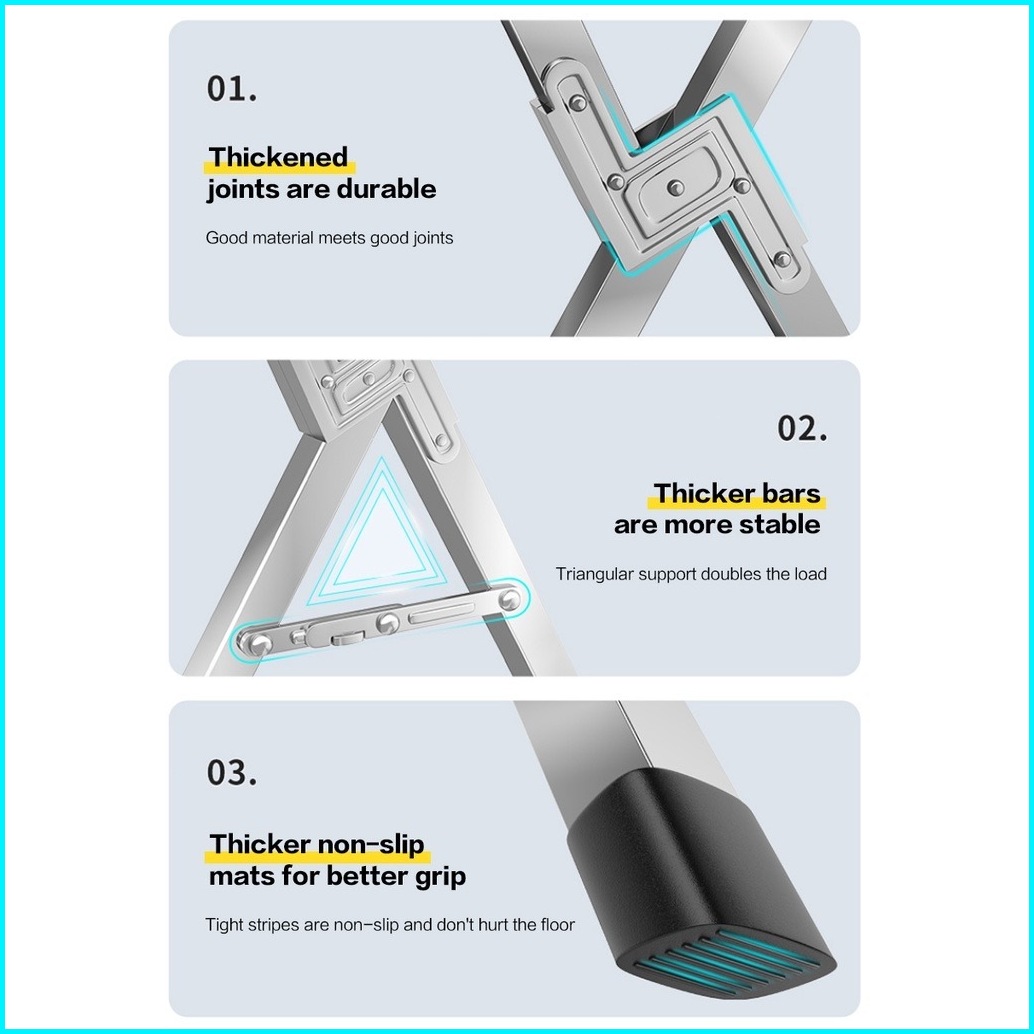 01.

Thickened joints are durable

Good material meets good joints

02.

Thicker bars are more stable

Triangular support doubles the load

03.

Thicker non-slip mats for better grip

Tight stripes are non-slip and don't hurt the floor