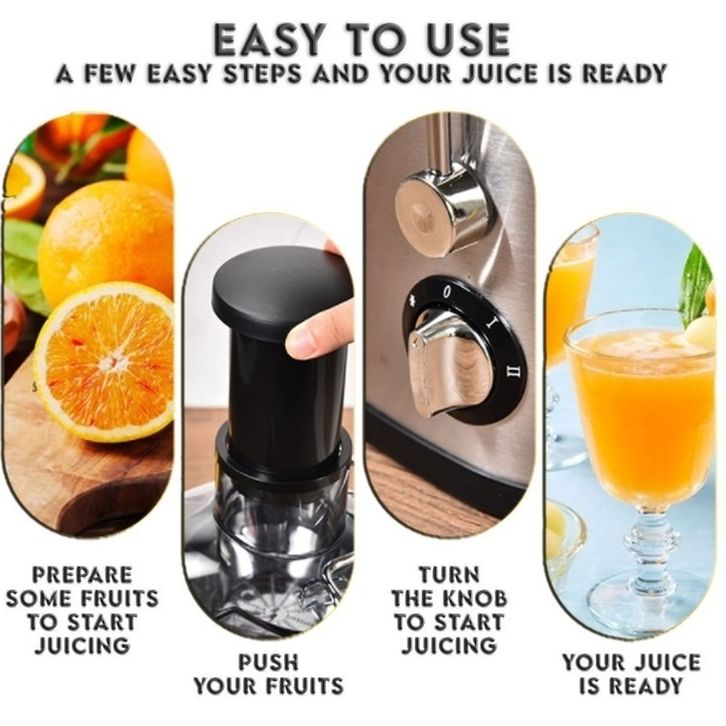 EASY TO USE
A FEW EASY STEPS AND YOUR JUICE IS READY

0
I
II

PREPARE SOME FRUITS TO START JUICING

PUSH YOUR FRUITS

TURN THE KNOB TO START JUICING

YOUR JUICE IS READY