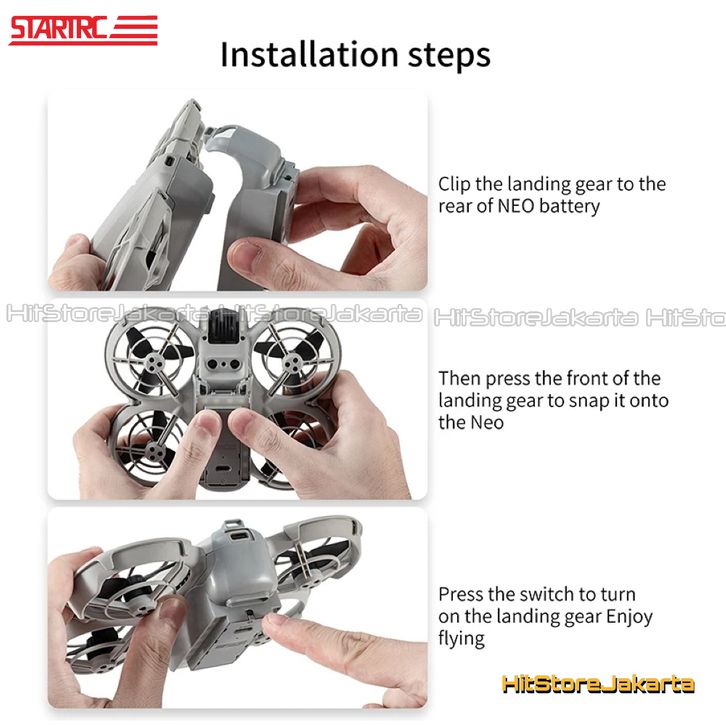 STARTRC

Installation steps

Clip the landing gear to the rear of NEO battery

HitStoreJakarta HitStoreJakarta HitStoreJakarta HitSto

Then press the front of the landing gear to snap it onto the Neo

Press the switch to turn on the landing gear Enjoy flying

HitStoreJakarta