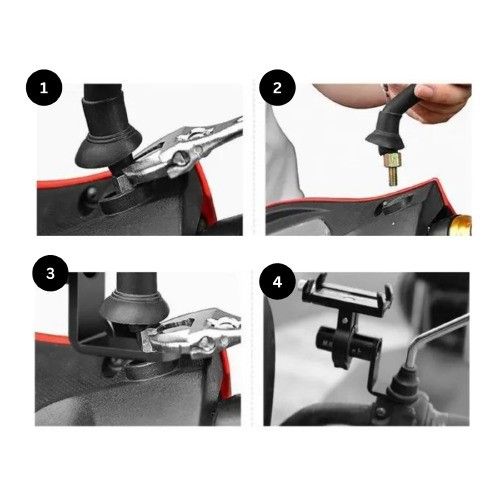 1

2

3

4