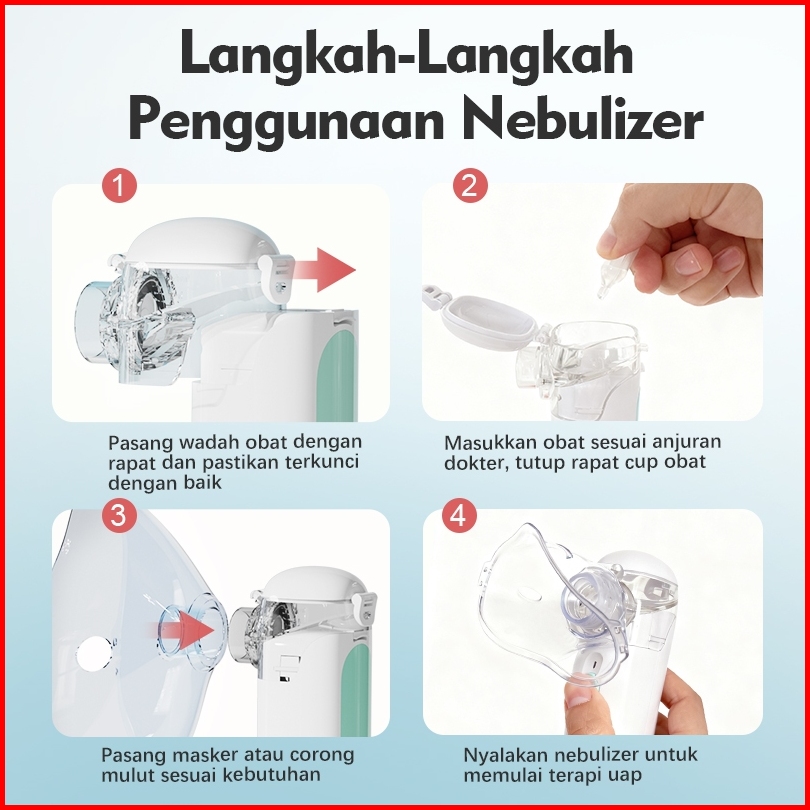 Langkah-Langkah Penggunaan Nebulizer

1

Pasang wadah obat dengan rapat dan pastikan terkunci dengan baik

2

Masukkan obat sesuai anjuran dokter, tutup rapat cup obat

3

Pasang masker atau corong mulut sesuai kebutuhan

4

Nyalakan nebulizer untuk memulai terapi uap