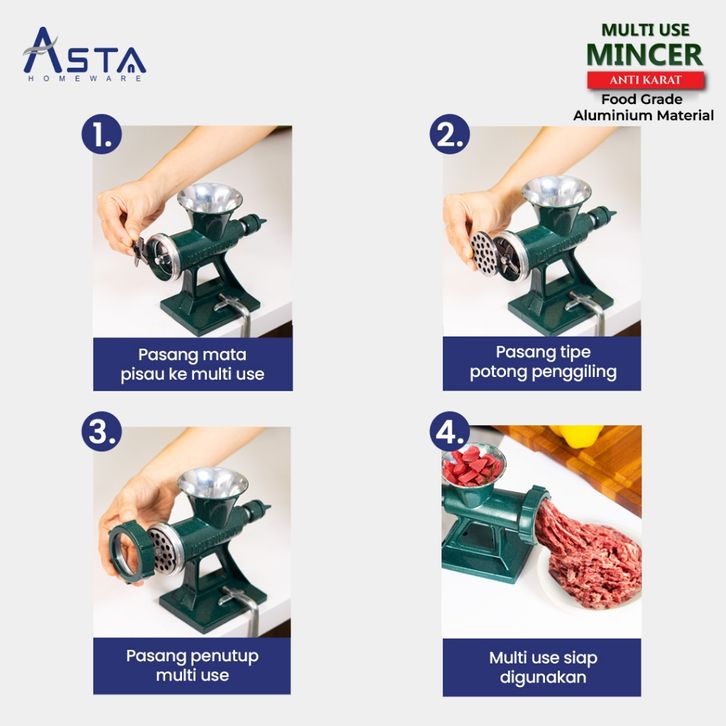 ASTA
HOMEWARE

MULTI USE
MINCER
ANTI KARAT
Food Grade
Aluminium Material

1.
Pasang mata pisau ke multi use

2.
Pasang tipe potong penggiling

3.
Pasang penutup multi use

4.
Multi use siap digunakan