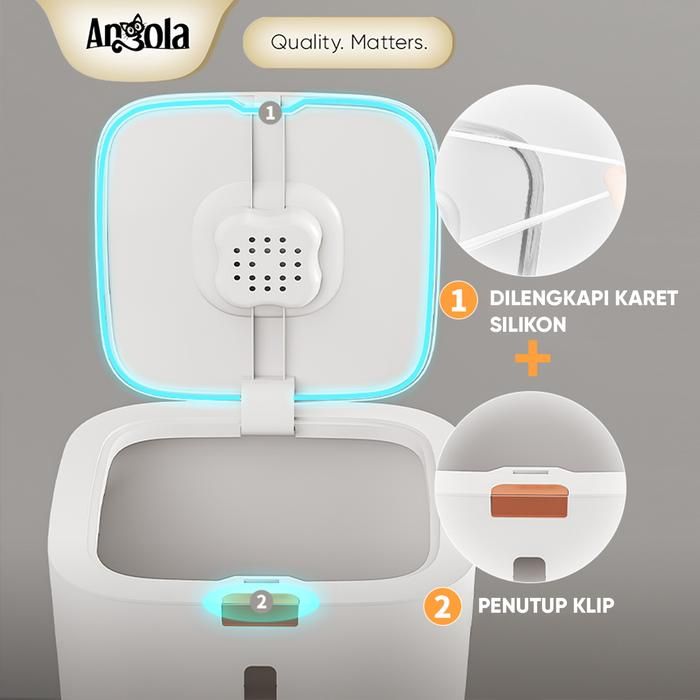 Angola

Quality. Matters.

1

1 DILENGKAPI KARET SILIKON

+

2

2 PENUTUP KLIP