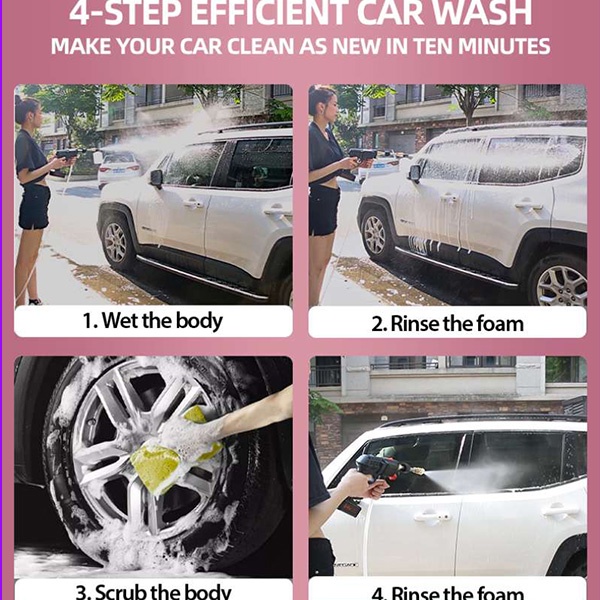 4-STEP EFFICIENT CAR WASH
MAKE YOUR CAR CLEAN AS NEW IN TEN MINUTES

1. Wet the body

2. Rinse the foam

3. Scrub the body

4. Rinse the foam