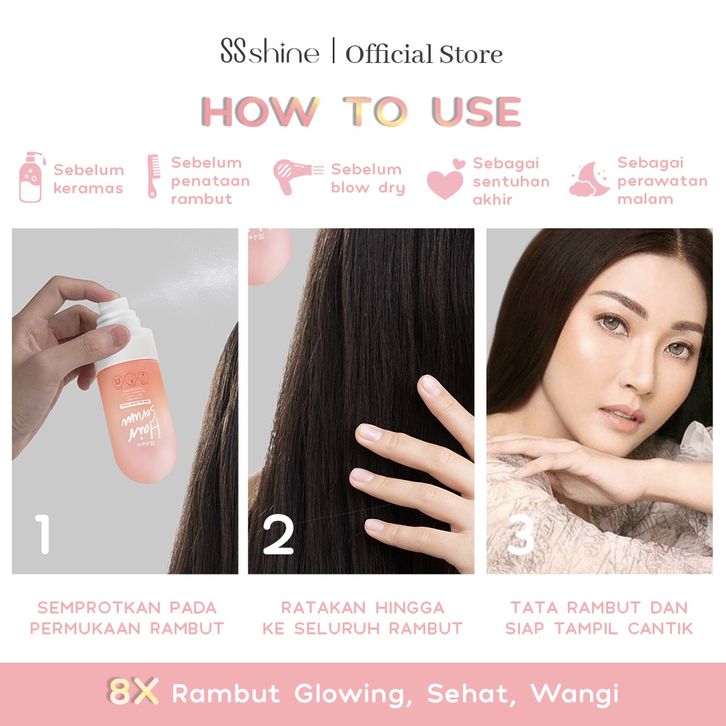 SSshine | Official Store

HOW TO USE

Sebelum keramas

Sebelum penataan rambut

Sebelum blow dry

Sebagai sentuhan akhir

Sebagai perawatan malam

Hair Serum

1

2

3

SEMPROTKAN PADA PERMUKAAN RAMBUT

RATAKAN HINGGA KE SELURUH RAMBUT

TATA RAMBUT DAN SIAP TAMPIL CANTIK

8X Rambut Glowing, Sehat, Wangi