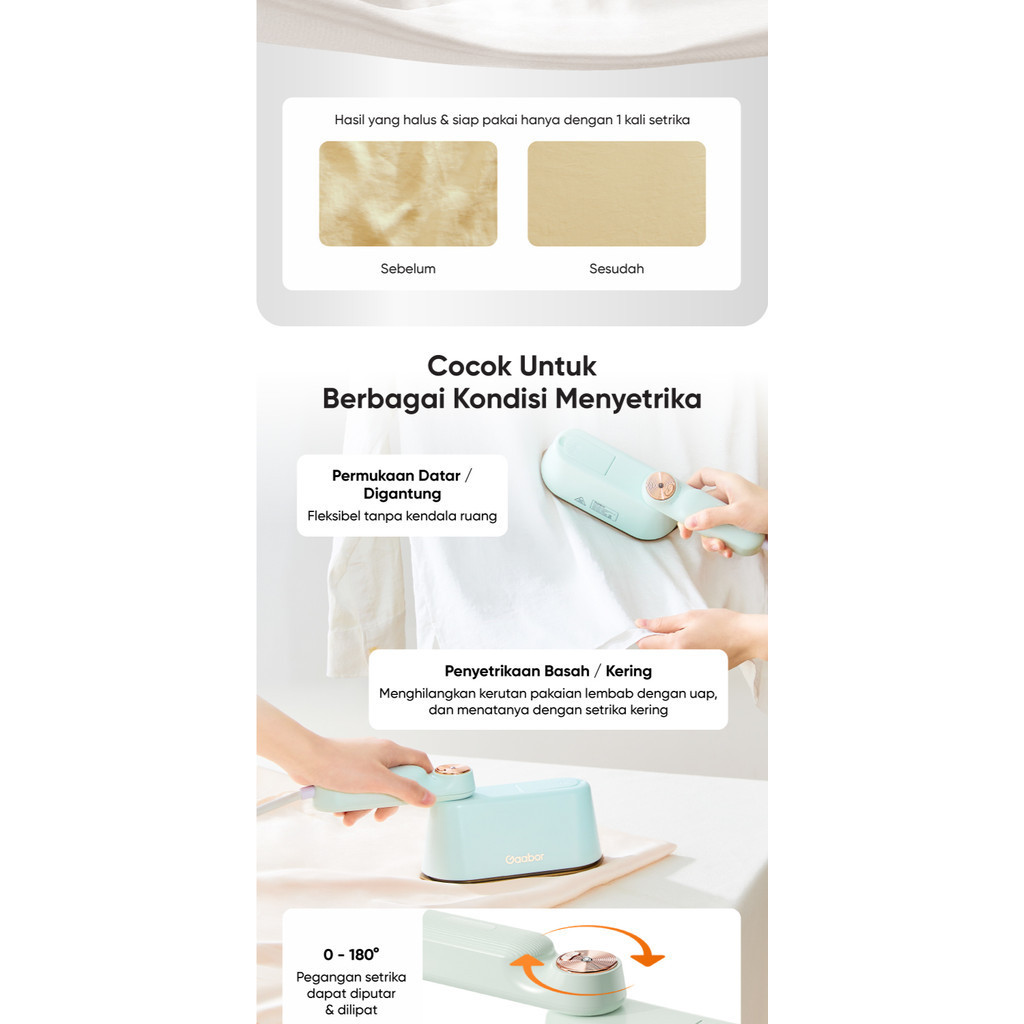 Hasil yang halus & siap pakai hanya dengan 1 kali setrika

Sebelum

Sesudah

Cocok Untuk Berbagai Kondisi Menyetrika

Permukaan Datar / Digantung

Fleksibel tanpa kendala ruang

Penyetrikaan Basah / Kering

Menghilangkan kerutan pakaian lembab dengan uap, dan menatanya dengan setrika kering

Gaabor

0 - 180°

Pegangan setrika dapat diputar & dilipat