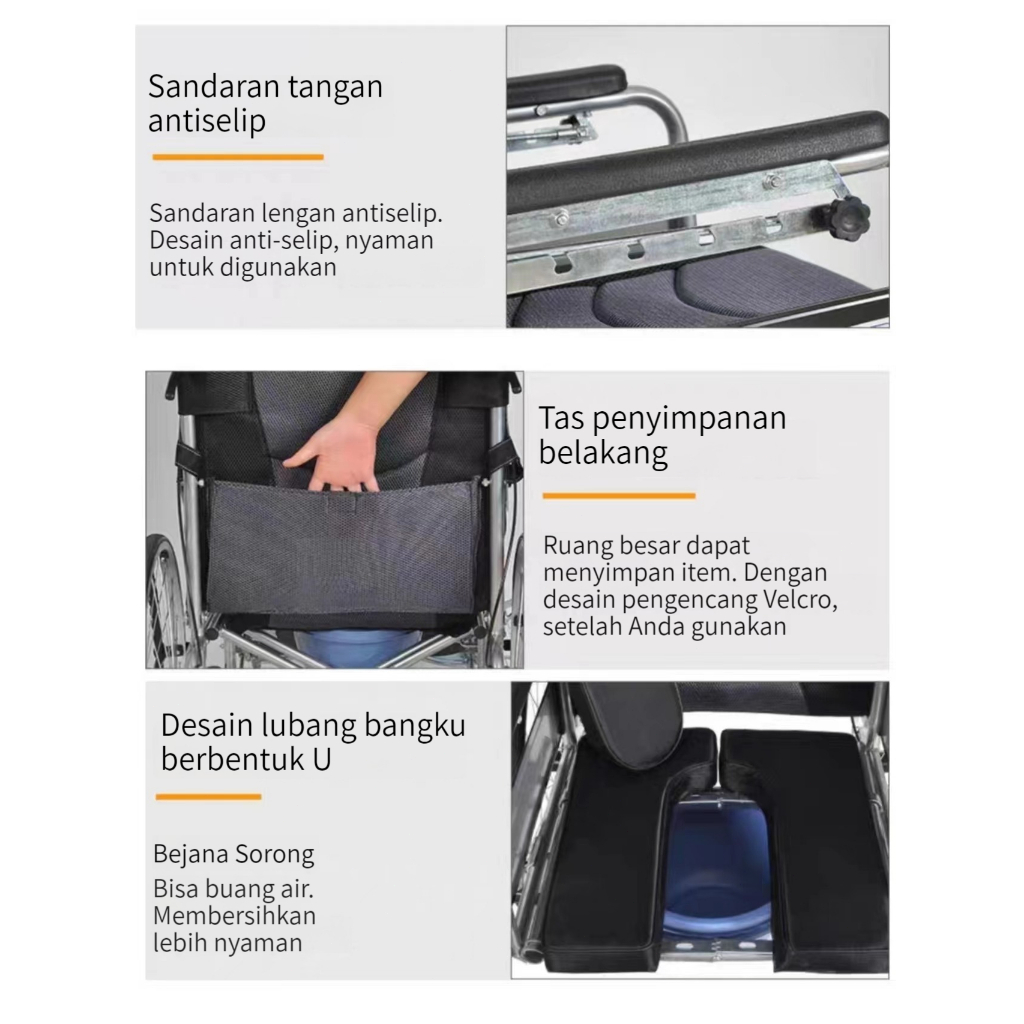 Sandaran tangan antiselip

Sandaran lengan antiselip. Desain anti-selip, nyaman untuk digunakan

Tas penyimpanan belakang

Ruang besar dapat menyimpan item. Dengan desain pengencang Velcro, setelah Anda gunakan

Desain lubang bangku berbentuk U

Bejana Sorong

Bisa buang air. Membersihkan lebih nyaman