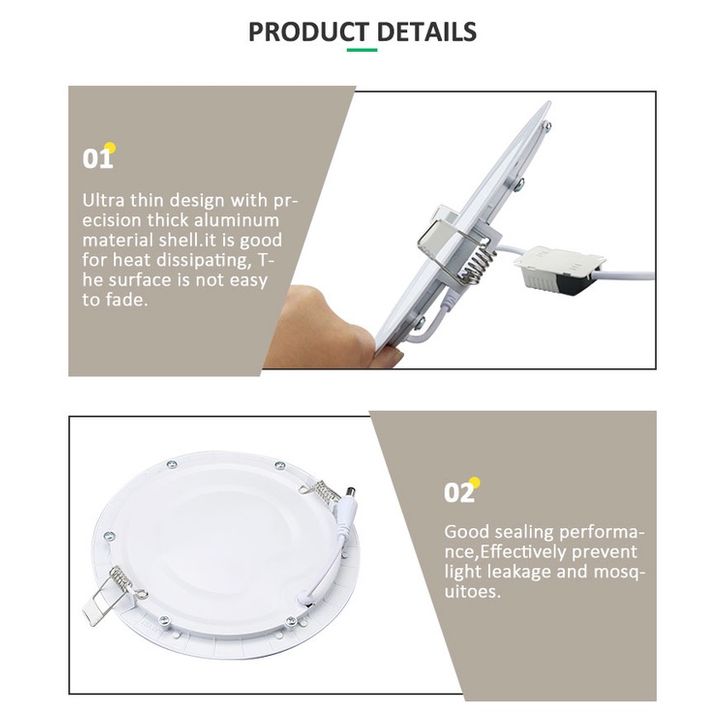 PRODUCT DETAILS

01

Ultra thin design with precision thick aluminum material shell.it is good for heat dissipating, The surface is not easy to fade.

02

Good sealing performance,Effectively prevent light leakage and mosquitoes.