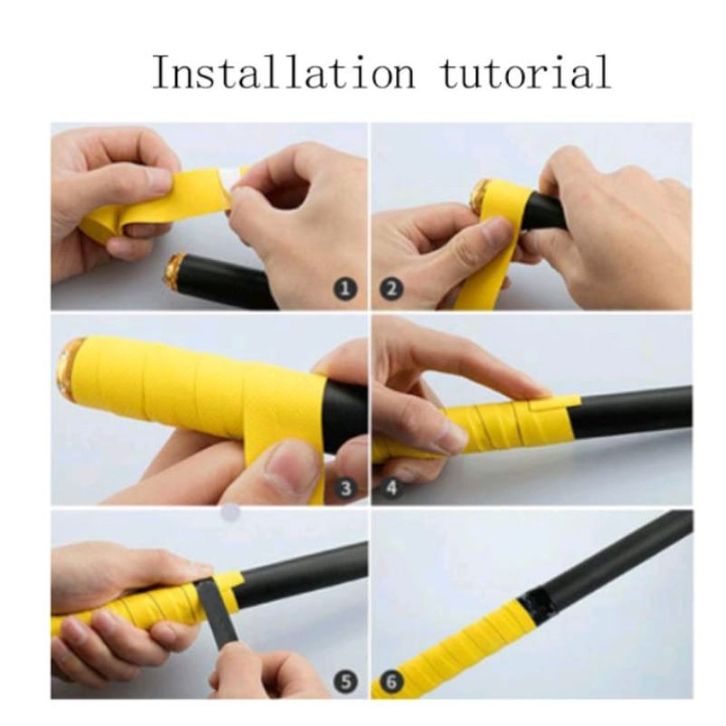 Installation tutorial

1
2
3
4
5
6