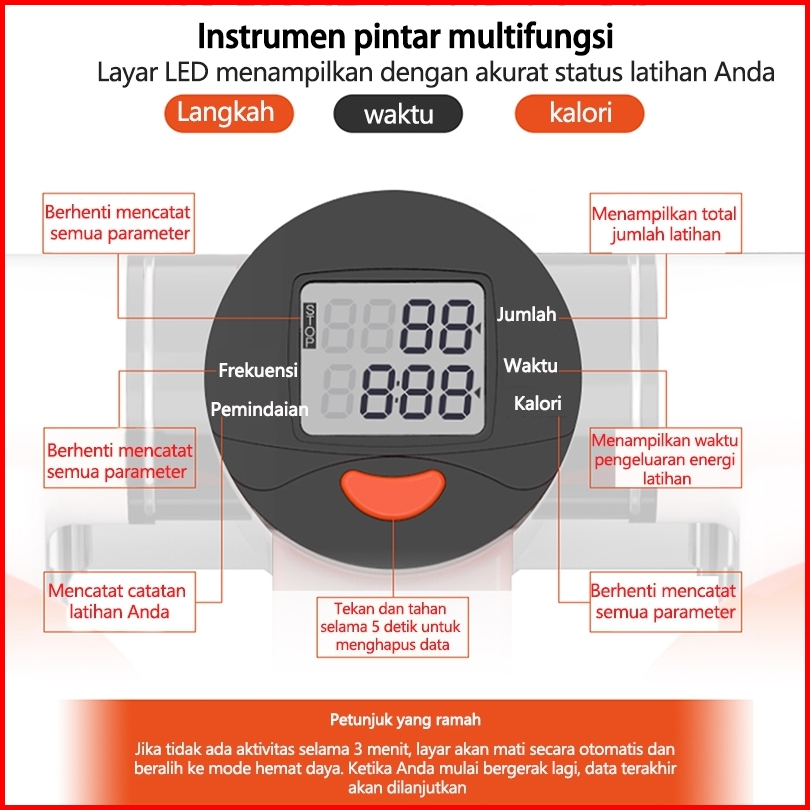 Instrumen pintar multifungsi

Layar LED menampilkan dengan akurat status latihan Anda

Langkah

waktu

kalori

Berhenti mencatat semua parameter

Menampilkan total jumlah latihan

STOP

88

888

Jumlah

Frekuensi

Waktu

Pemindaian

Kalori

Berhenti mencatat semua parameter

Menampilkan waktu pengeluaran energi latihan

Mencatat catatan latihan Anda

Tekan dan tahan selama 5 detik untuk menghapus data

Berhenti mencatat semua parameter

Petunjuk yang ramah

Jika tidak ada aktivitas selama 3 menit, layar akan mati secara otomatis dan beralih ke mode hemat daya. Ketika Anda mulai bergerak lagi, data terakhir akan dilanjutkan