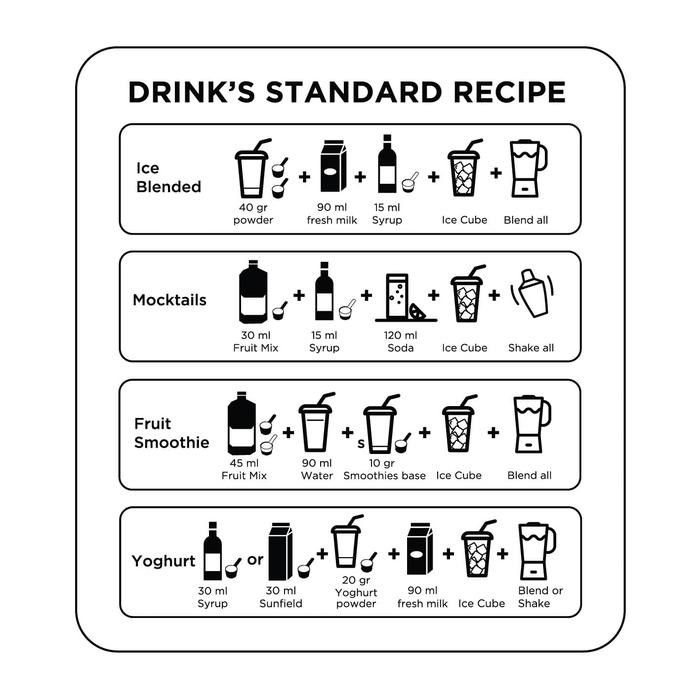 DRINK'S STANDARD RECIPE

Ice Blended

40 gr powder + 90 ml fresh milk + 15 ml Syrup + Ice Cube + Blend all

Mocktails

30 ml Fruit Mix + 15 ml Syrup + 120 ml Soda + Ice Cube + Shake all

Fruit Smoothie

45 ml Fruit Mix + 90 ml Water + s 10 gr Smoothies base + Ice Cube + Blend all

Yoghurt

30 ml Syrup or 30 ml Sunfield + 20 gr Yoghurt powder + 90 ml fresh milk + Ice Cube + Blend or Shake