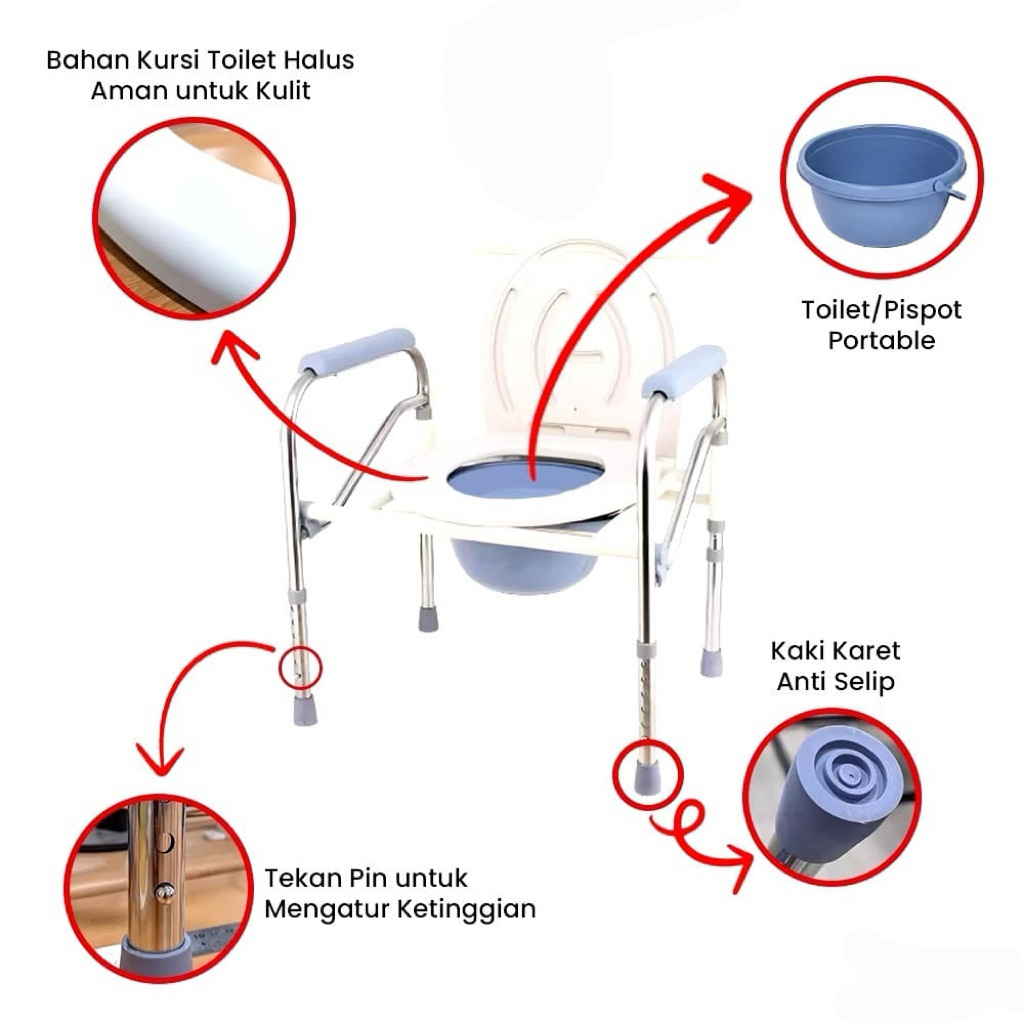 Bahan Kursi Toilet Halus Aman untuk Kulit

Toilet/Pispot Portable

Kaki Karet Anti Selip

Tekan Pin untuk Mengatur Ketinggian