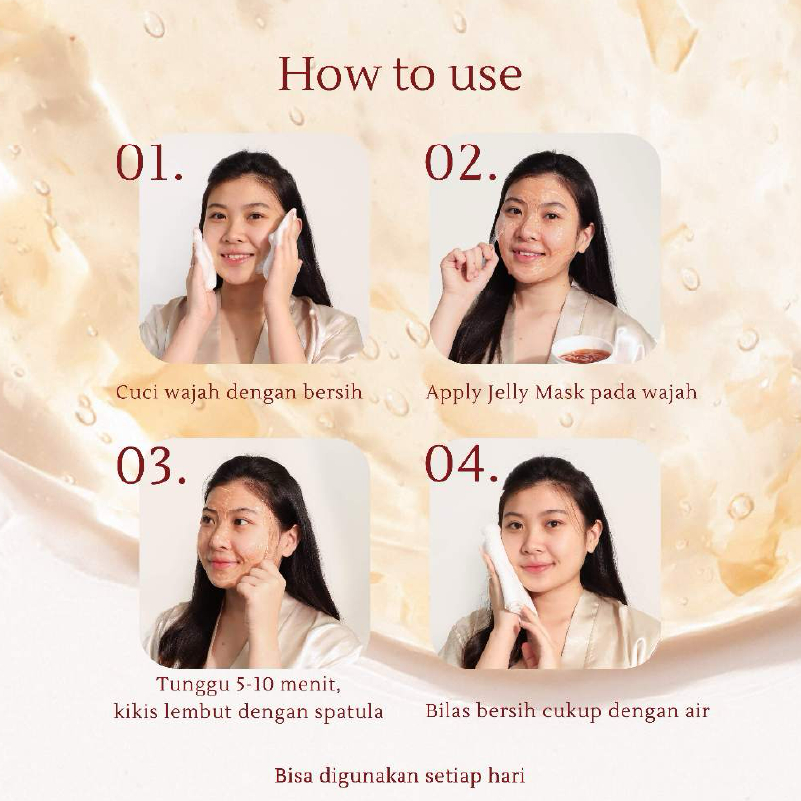 How to use

01.

Cuci wajah dengan bersih

02.

Apply Jelly Mask pada wajah

03.

Tunggu 5-10 menit, kikis lembut dengan spatula

04.

Bilas bersih cukup dengan air

Bisa digunakan setiap hari