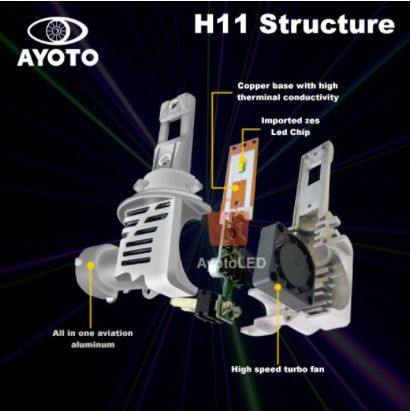 AYOTO

H11 Structure

Copper base with high therminal conductivity

Imported zes Led Chip

AyotoLED

All in one aviation aluminum

High speed turbo fan