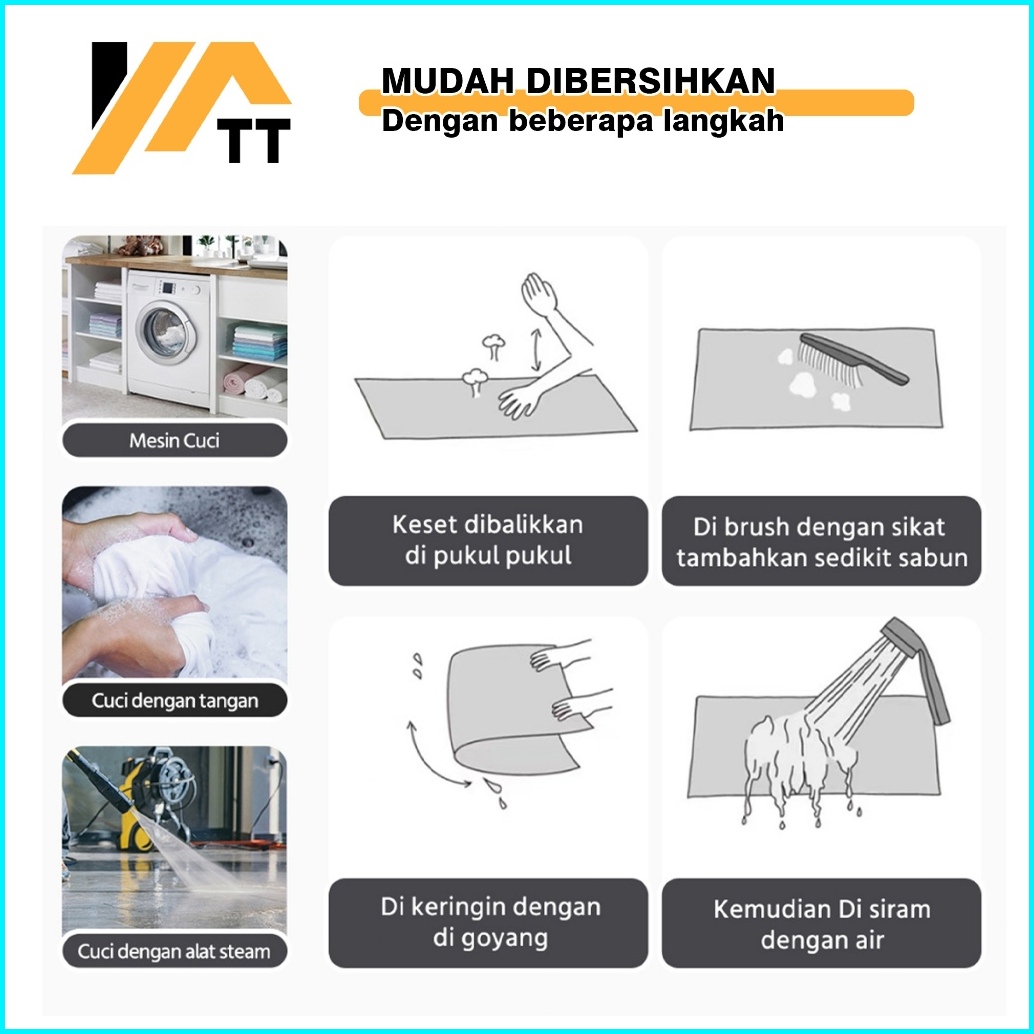 TT

MUDAH DIBERSIHKAN
Dengan beberapa langkah

Mesin Cuci

Cuci dengan tangan

Cuci dengan alat steam

Keset dibalikkan di pukul pukul

Di brush dengan sikat tambahkan sedikit sabun

Di keringin dengan di goyang

Kemudian Di siram dengan air