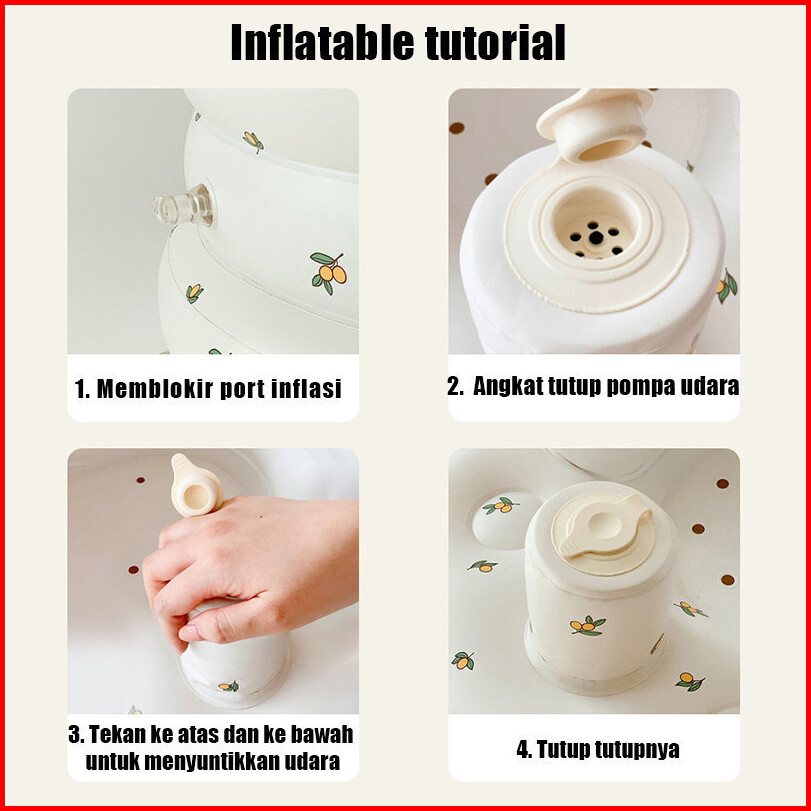 Inflatable tutorial

1. Memblokir port inflasi

2. Angkat tutup pompa udara

3. Tekan ke atas dan ke bawah untuk menyuntikkan udara

4. Tutup tutupnya