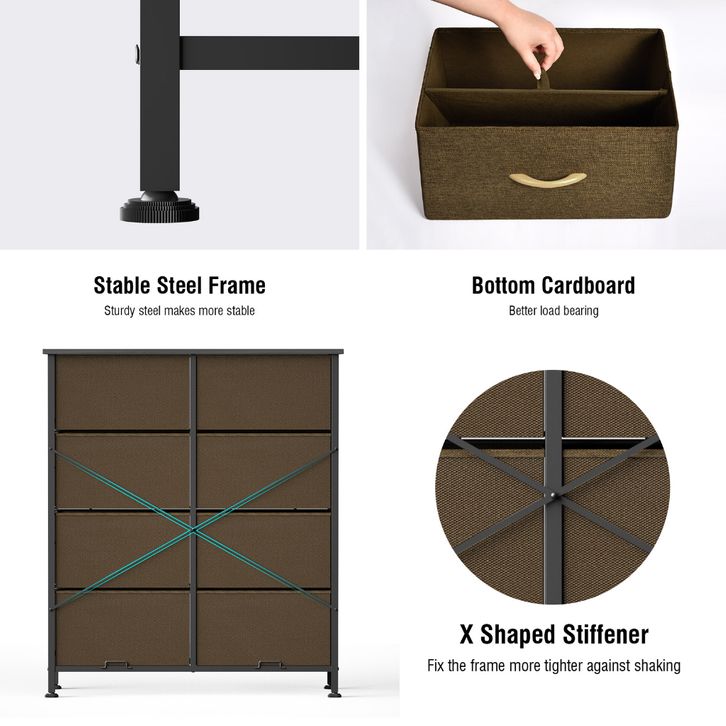 Stable Steel Frame
Sturdy steel makes more stable

Bottom Cardboard
Better load bearing

X Shaped Stiffener
Fix the frame more tighter against shaking