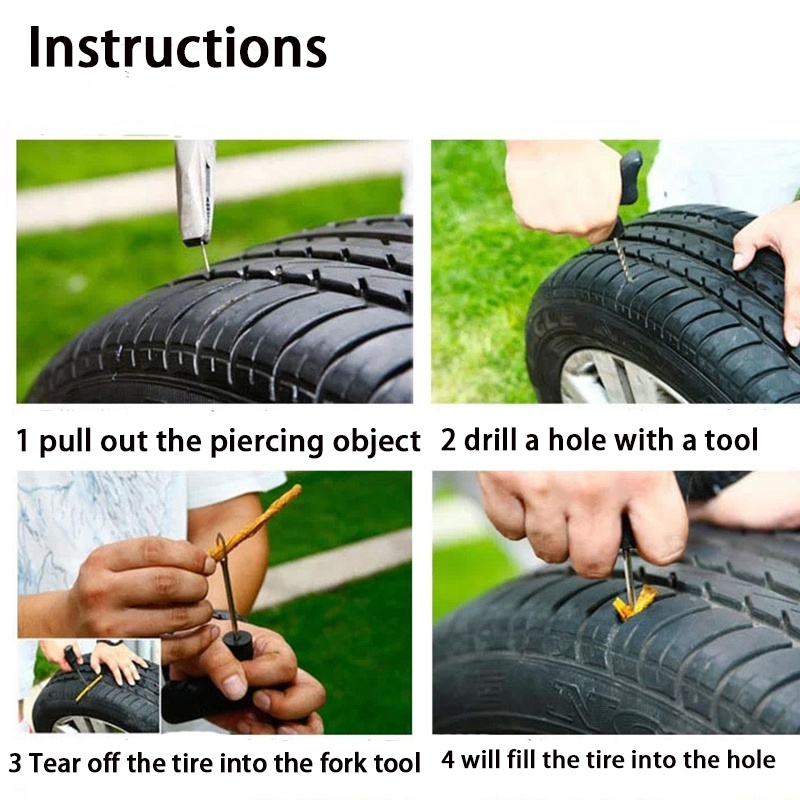 Instructions

1 pull out the piercing object

2 drill a hole with a tool

3 Tear off the tire into the fork tool

4 will fill the tire into the hole