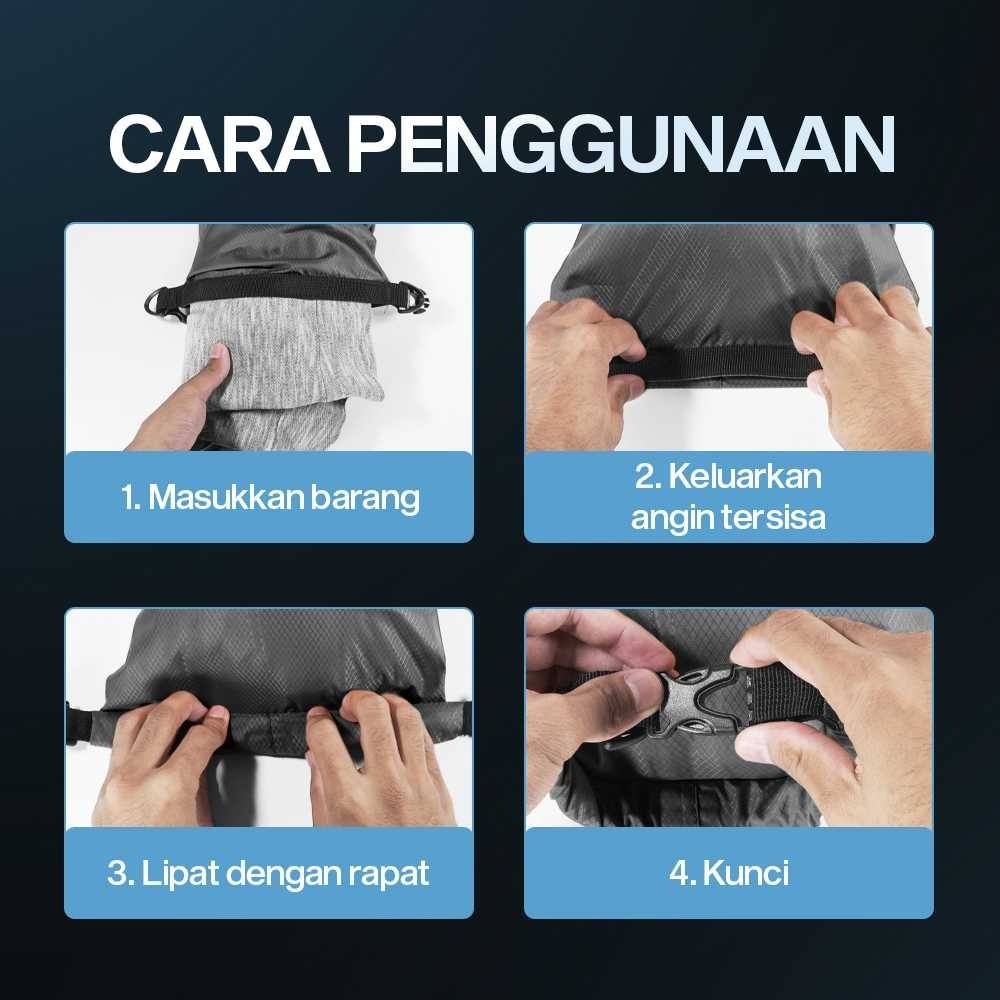 CARA PENGGUNAAN

1. Masukkan barang

2. Keluarkan angin tersisa

3. Lipat dengan rapat

4. Kunci