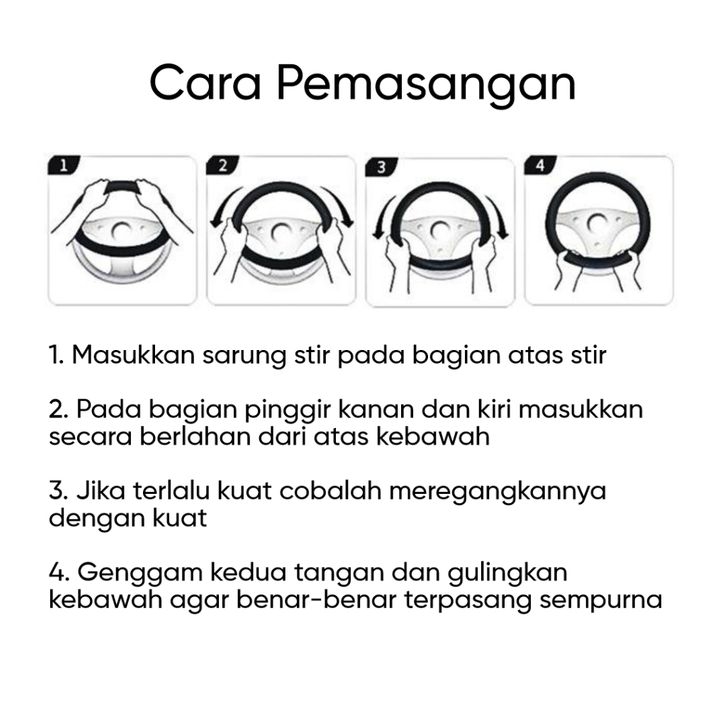 Cara Pemasangan

1

2

3

4

1. Masukkan sarung stir pada bagian atas stir

2. Pada bagian pinggir kanan dan kiri masukkan secara berlahan dari atas kebawah

3. Jika terlalu kuat cobalah meregangkannya dengan kuat

4. Genggam kedua tangan dan gulingkan kebawah agar benar-benar terpasang sempurna