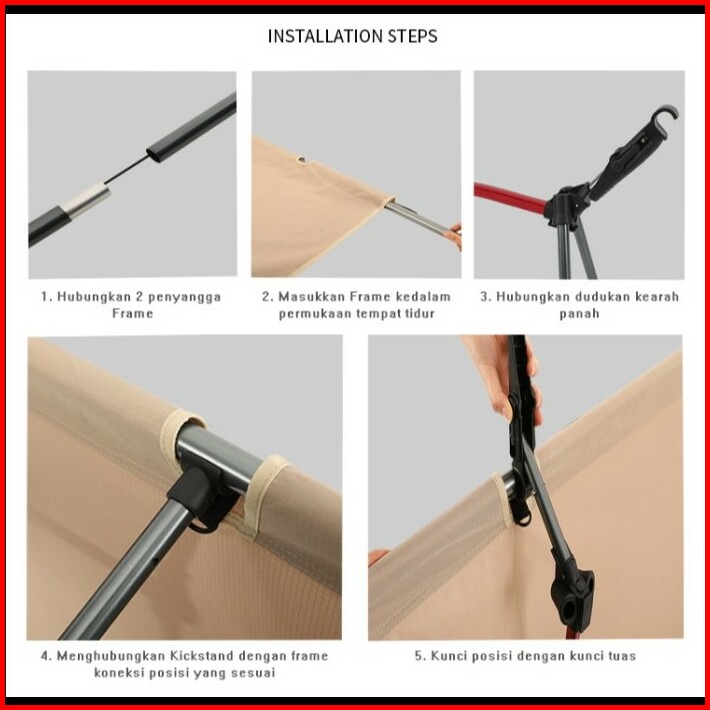 INSTALLATION STEPS

1. Hubungkan 2 penyangga Frame

2. Masukkan Frame kedalam permukaan tempat tidur

3. Hubungkan dudukan kearah panah

4. Menghubungkan Kickstand dengan frame koneksi posisi yang sesuai

5. Kunci posisi dengan kunci tuas