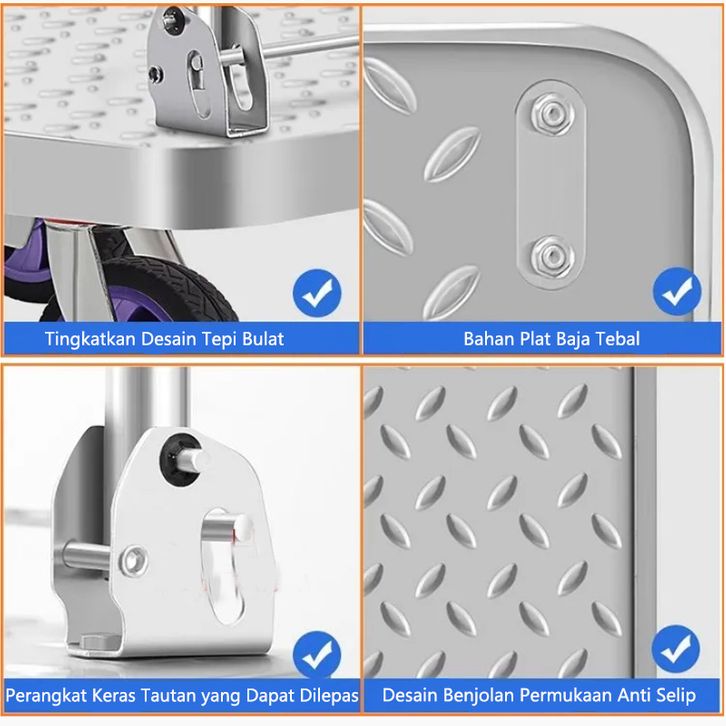 Tingkatkan Desain Tepi Bulat

Bahan Plat Baja Tebal

Perangkat Keras Tautan yang Dapat Dilepas

Desain Benjolan Permukaan Anti Selip