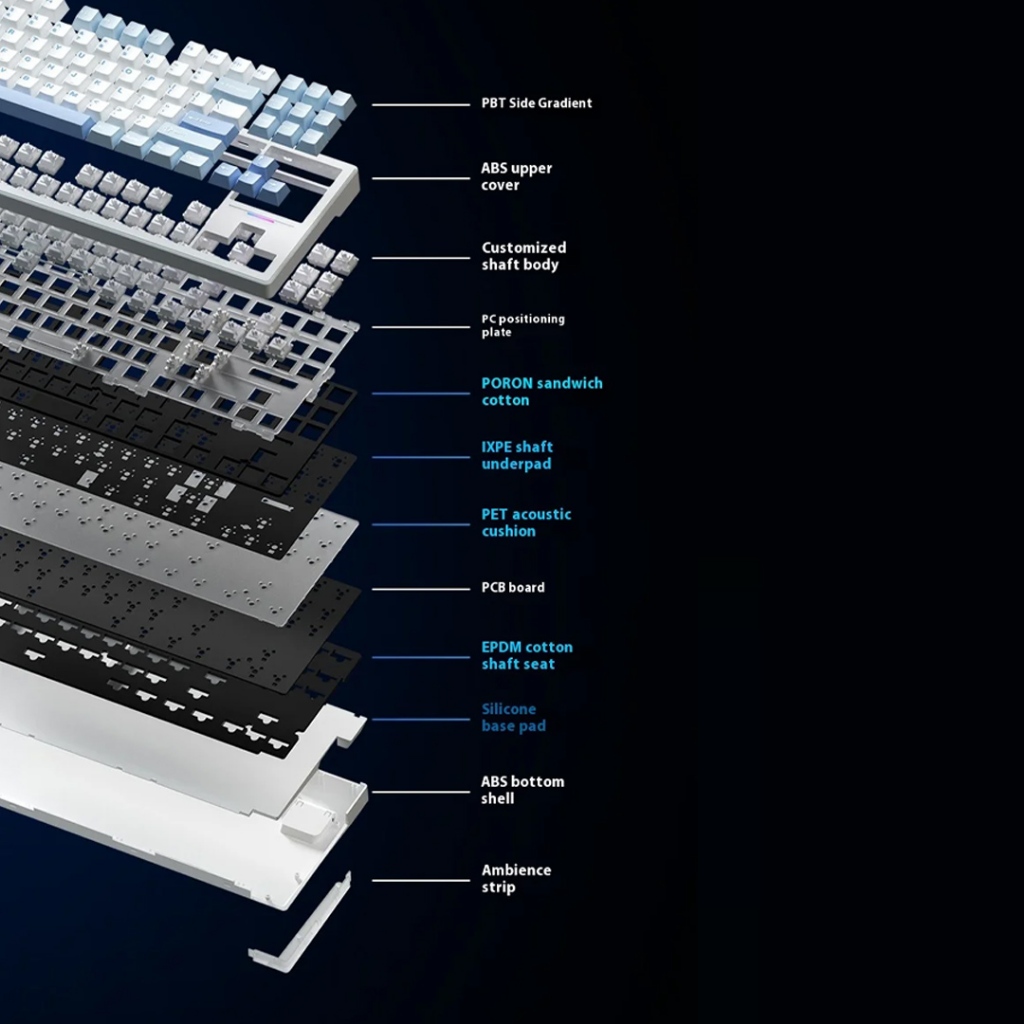 PBT Side Gradient

ABS upper cover

Customized shaft body

PC positioning plate

PORON sandwich cotton

IXPE shaft underpad

PET acoustic cushion

PCB board

EPDM cotton shaft seat

Silicone base pad

ABS bottom shell

Ambience strip