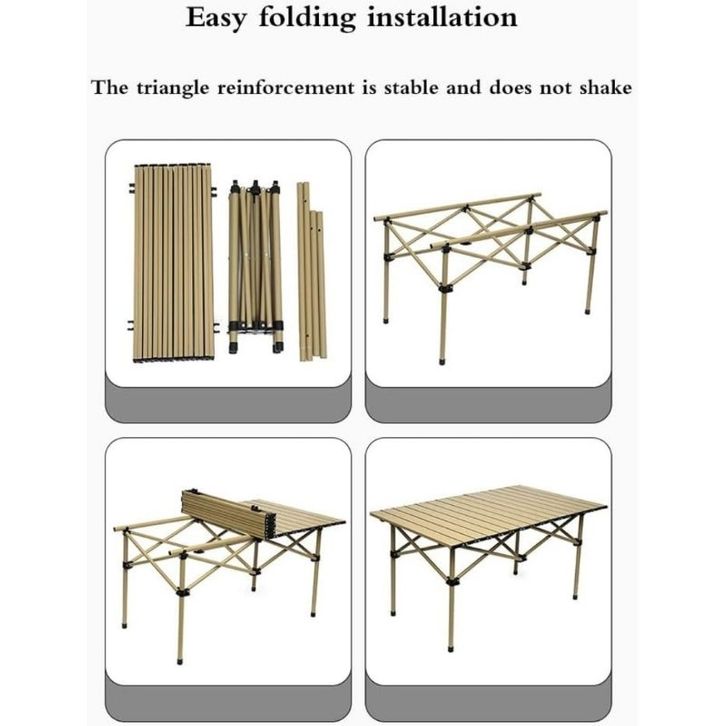 Easy folding installation

The triangle reinforcement is stable and does not shake