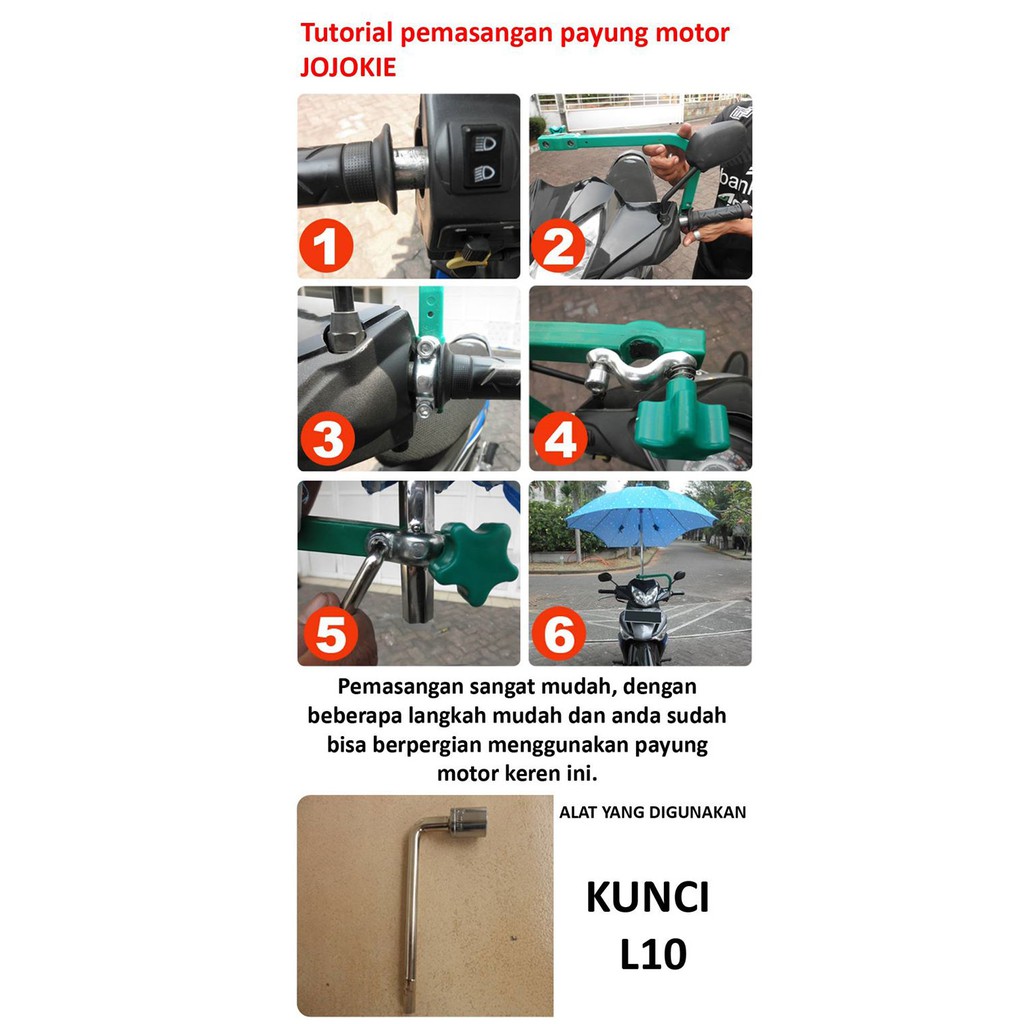 Tutorial pemasangan payung motor JOJOKIE

1

2

3

4

5

6

Pemasangan sangat mudah, dengan beberapa langkah mudah dan anda sudah bisa berpergian menggunakan payung motor keren ini.

ALAT YANG DIGUNAKAN

KUNCI L10